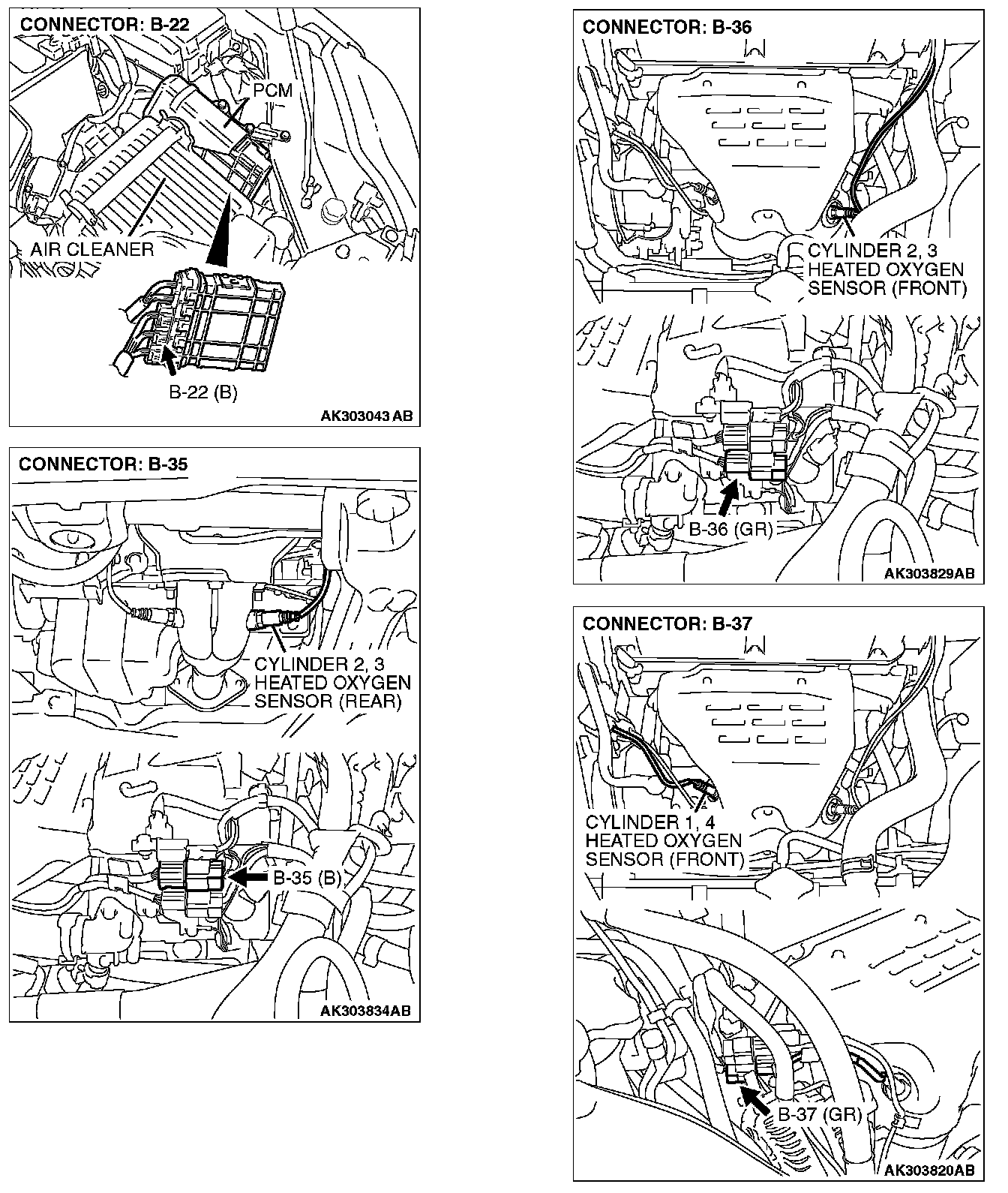 CONNECTOR: B-22

PCM

AIR CLEANER

B-22 (B)

AK303043 AB

CONNECTOR: B-35

CYLINDER 2, 3 HEATED OXYGEN SENSOR (REAR)

B-35 (B)

AK303834AB

CONNECTOR: B-36

CYLINDER 2, 3 HEATED OXYGEN SENSOR (FRONT)

B-36 (GR)

AK303829AB

CONNECTOR: B-37

CYLINDER 1, 4 HEATED OXYGEN SENSOR (FRONT)

B-37 (GR)

AK303820AB