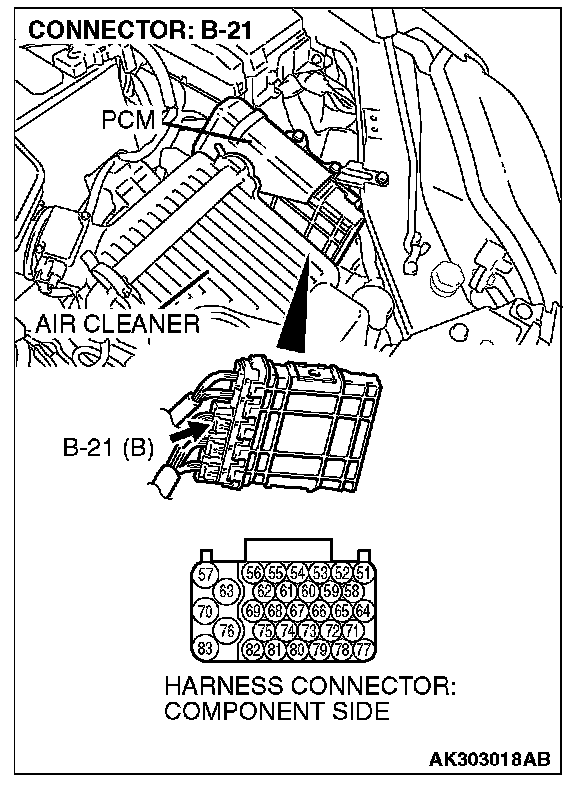 CONNECTOR: B-21

PCM

AIR CLEANER

B-21 (B)

57 56 55 54 53 52 51
63 62 61 60 59 58
70 69 68 67 66 65 64
76 75 74 73 72 71
83 82 81 80 79 78 77

HARNESS CONNECTOR: COMPONENT SIDE

AK303018AB