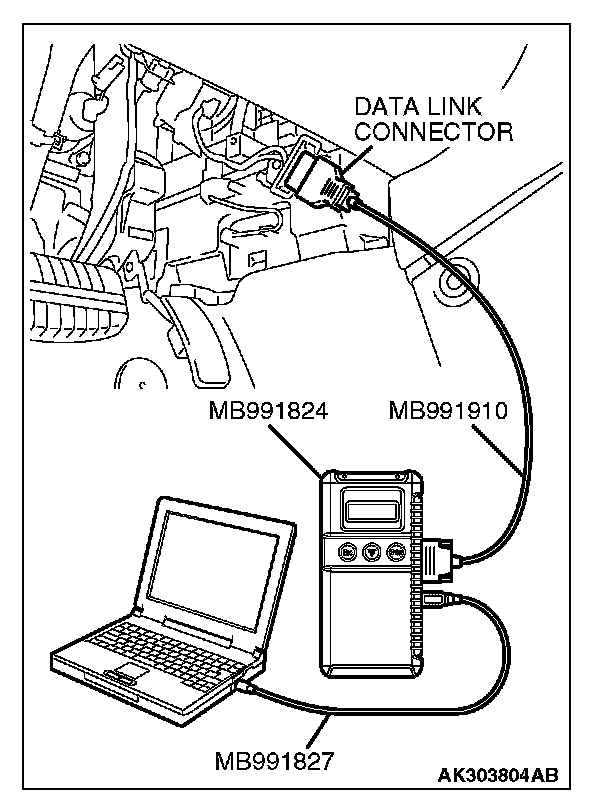 DATA LINK CONNECTOR

MB991824

MB991910

MB991827

AK303804AB