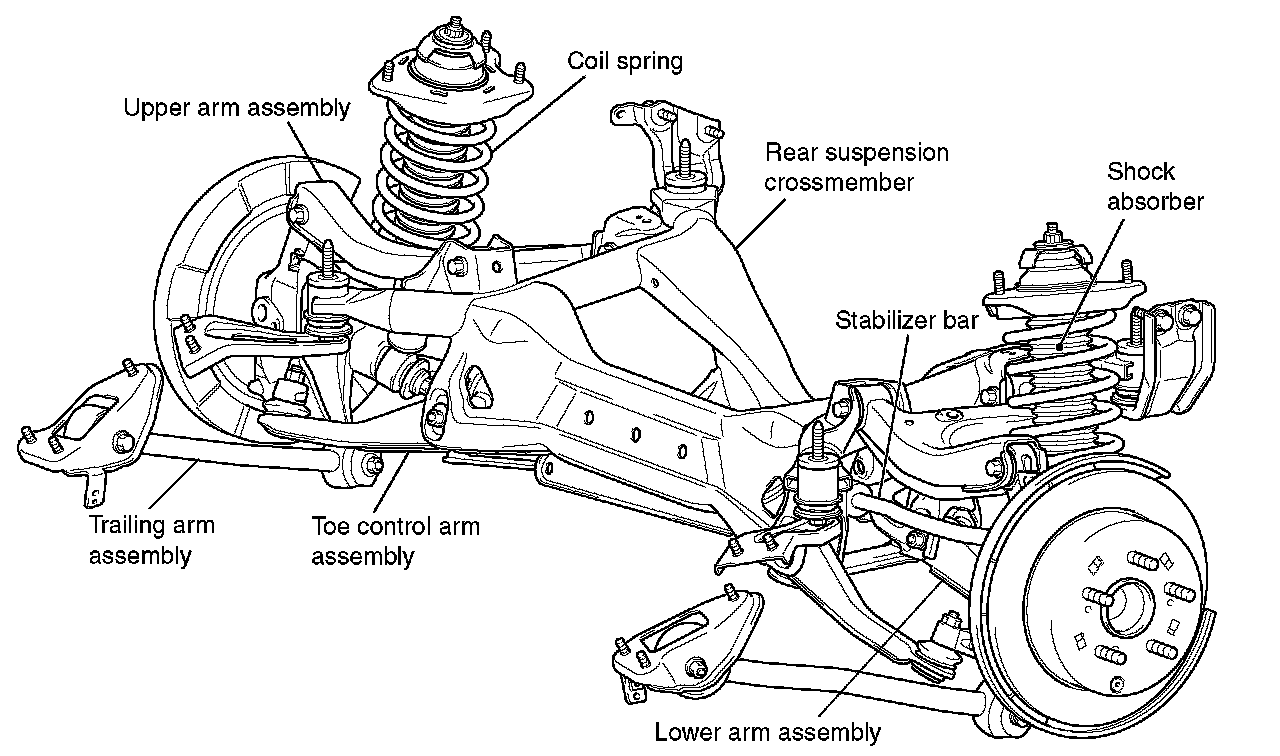 Coil spring
Upper arm assembly
Rear suspension crossmember
Shock absorber
Stabilizer bar
Trailing arm assembly
Toe control arm assembly
Lower arm assembly