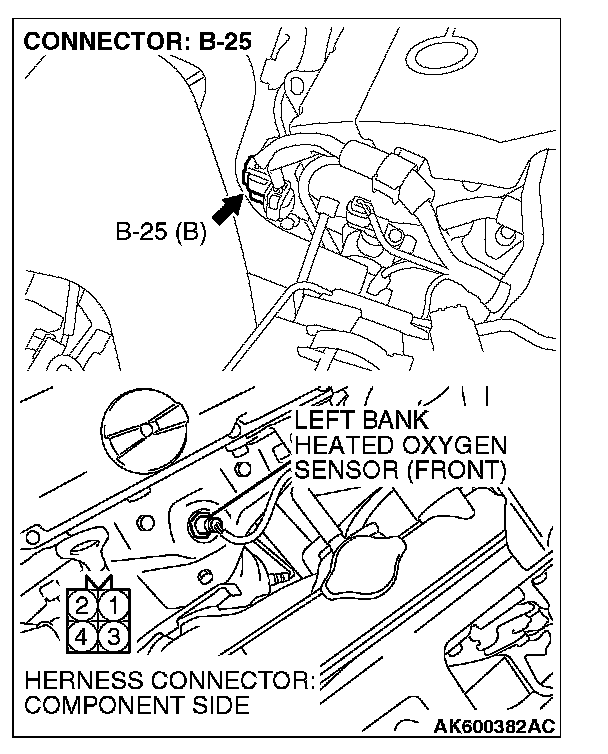 CONNECTOR: B-25

B-25 (B)

LEFT BANK
HEATED OXYGEN
SENSOR (FRONT)

2 1
4 3

HERNESS CONNECTOR:
COMPONENT SIDE

AK600382AC