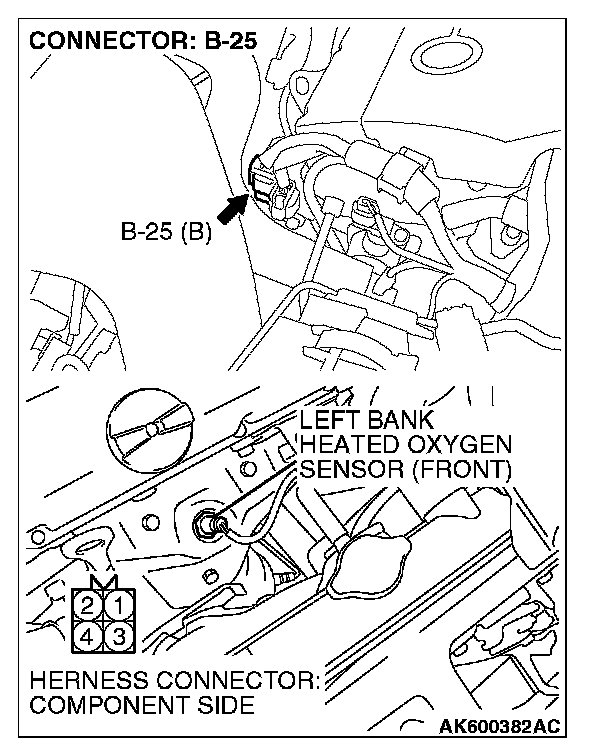 CONNECTOR: B-25

B-25 (B)

LEFT BANK
HEATED OXYGEN
SENSOR (FRONT)

2 1
4 3

HERNESS CONNECTOR:
COMPONENT SIDE

AK600382AC