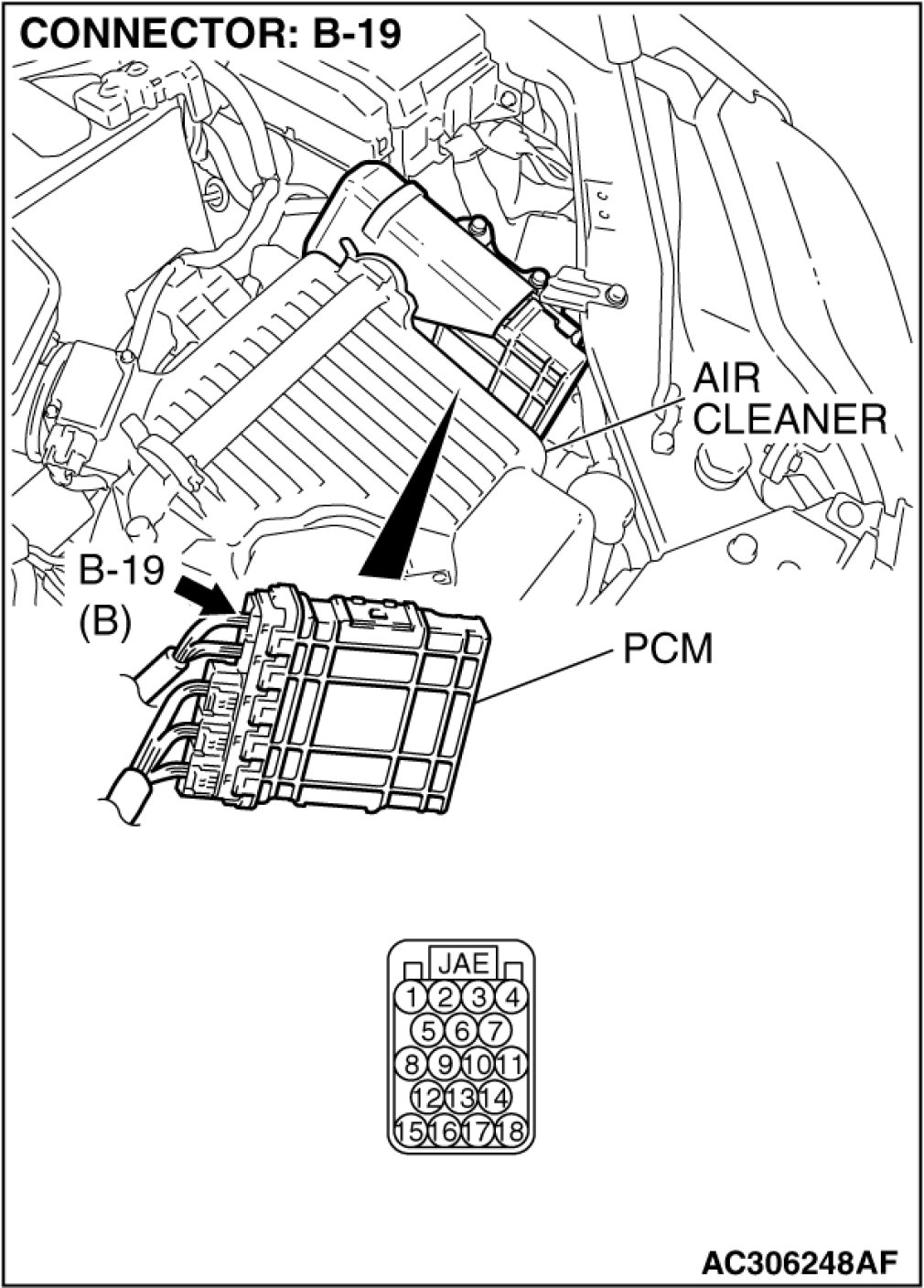 CONNECTOR: B-19

AIR CLEANER

B-19 (B)

PCM

JAE

1 2 3 4
5 6 7
8 9 10 11
12 13 14
15 16 17 18

AC306248AF