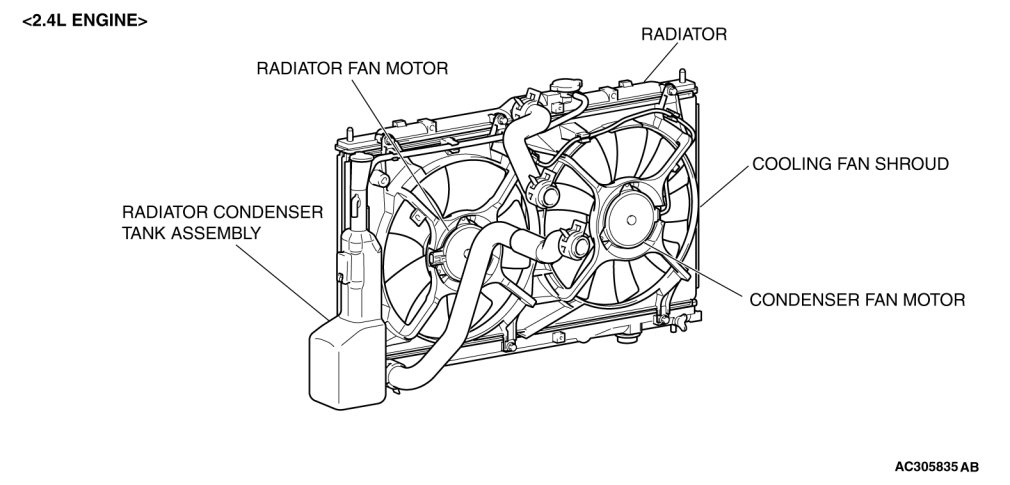 <2.4L ENGINE>

RADIATOR

RADIATOR FAN MOTOR

COOLING FAN SHROUD

RADIATOR CONDENSER TANK ASSEMBLY

CONDENSER FAN MOTOR

AC305835 AB