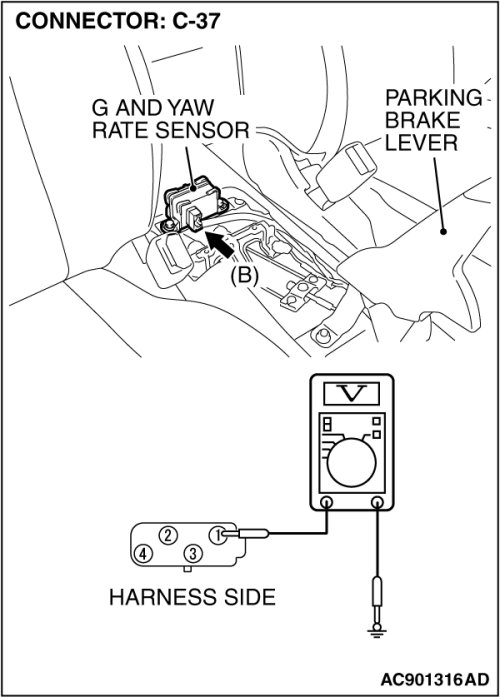 CONNECTOR: C-37

G AND YAW RATE SENSOR

PARKING BRAKE LEVER

(B)

V

2
1
4
3

HARNESS SIDE

AC901316AD