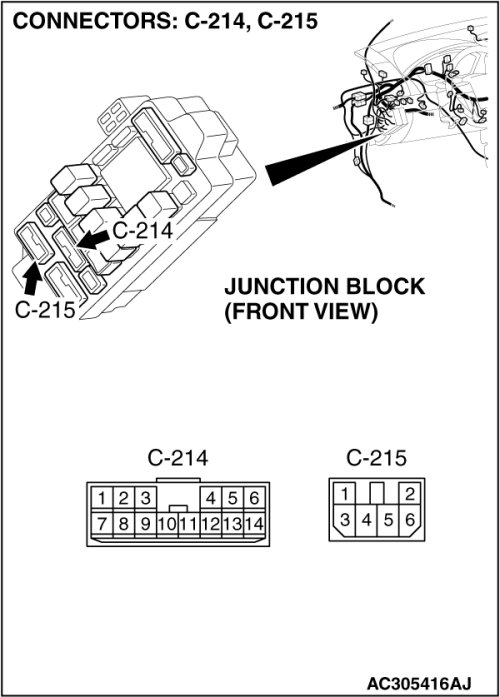 CONNECTORS: C-214, C-215

C-214

C-215

JUNCTION BLOCK (FRONT VIEW)

C-214

1 2 3 4 5 6
7 8 9 10 11 12 13 14

C-215

1 2
3 4 5 6

AC305416AJ