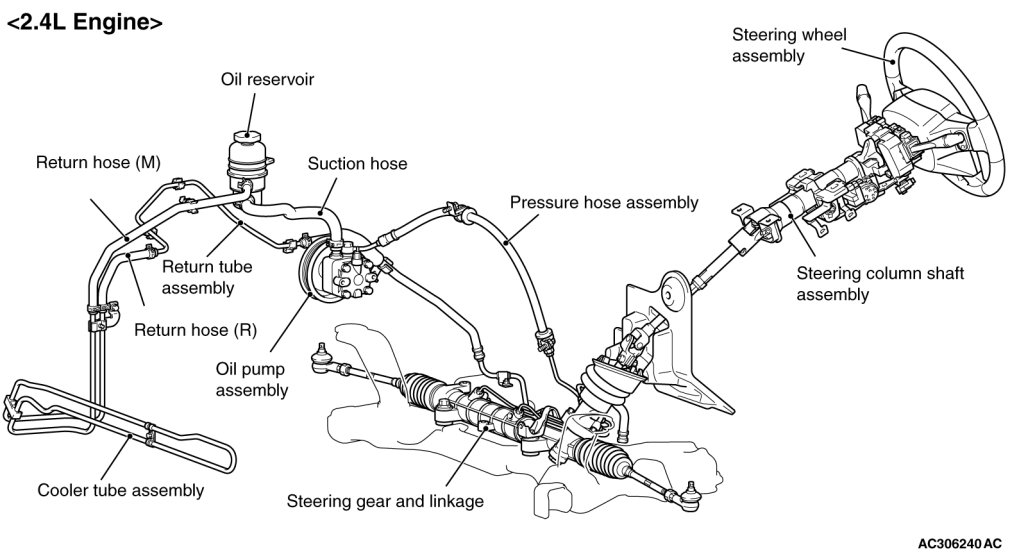 <2.4L Engine>

Steering wheel assembly

Oil reservoir

Return hose (M)

Suction hose

Pressure hose assembly

Return tube assembly

Steering column shaft assembly

Return hose (R)

Oil pump assembly

Cooler tube assembly

Steering gear and linkage

AC306240 AC