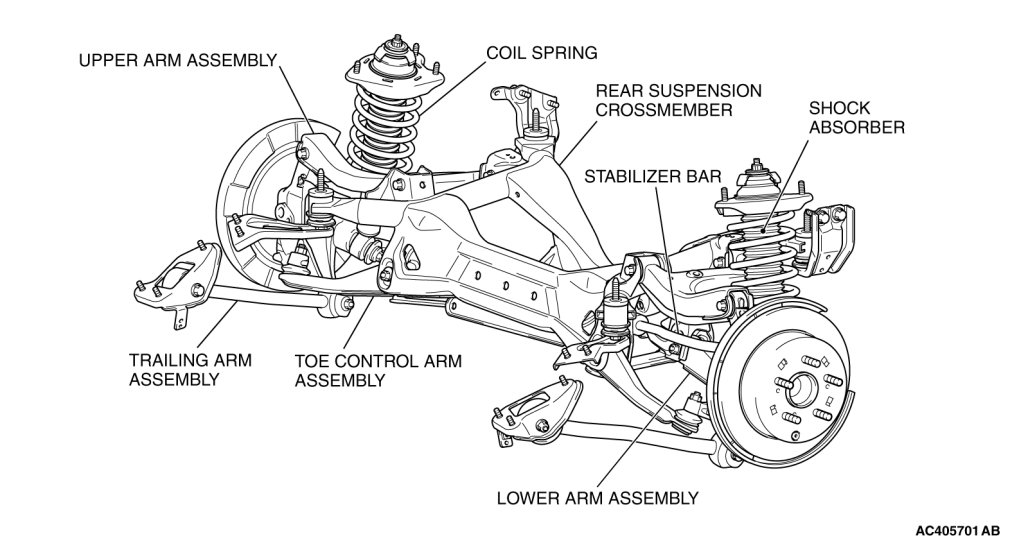 UPPER ARM ASSEMBLY

COIL SPRING

REAR SUSPENSION CROSSMEMBER

SHOCK ABSORBER

STABILIZER BAR

TRAILING ARM ASSEMBLY

TOE CONTROL ARM ASSEMBLY

LOWER ARM ASSEMBLY

AC405701 AB