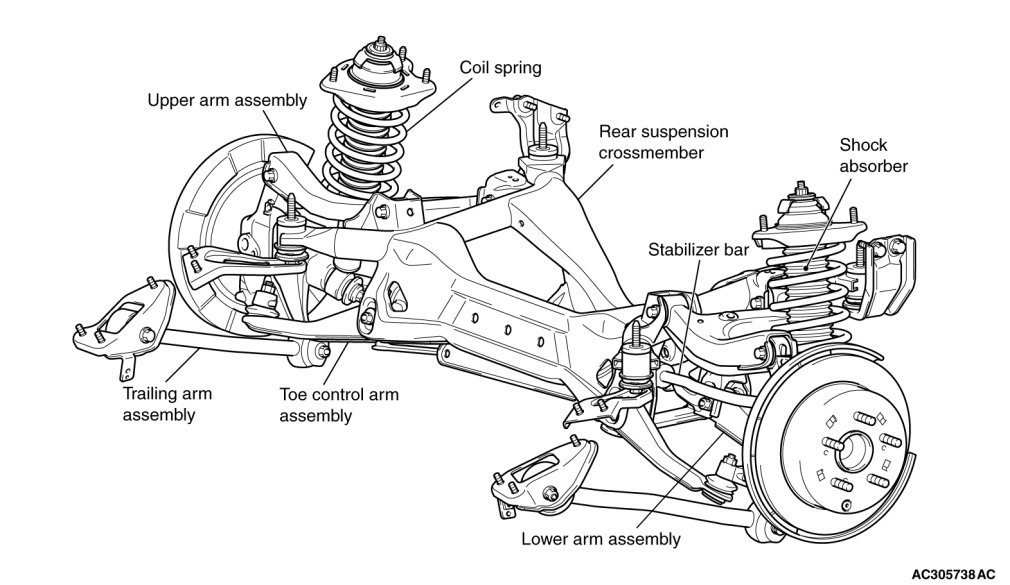 Coil spring

Upper arm assembly

Rear suspension crossmember

Shock absorber

Stabilizer bar

Trailing arm assembly

Toe control arm assembly

Lower arm assembly

AC305738AC