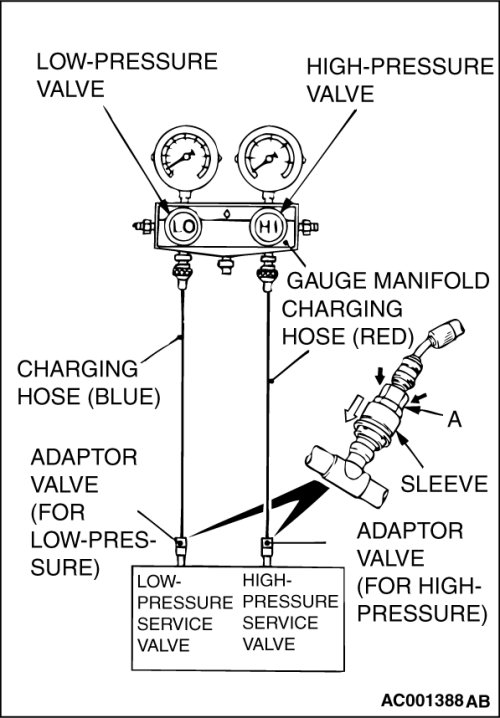 LOW-PRESSURE VALVE

HIGH-PRESSURE VALVE

LO

HI

GAUGE MANIFOLD

CHARGING HOSE (RED)

CHARGING HOSE (BLUE)

A

SLEEVE

ADAPTOR VALVE (FOR LOW-PRESSURE)

ADAPTOR VALVE (FOR HIGH-PRESSURE)

LOW-PRESSURE SERVICE VALVE

HIGH-PRESSURE SERVICE VALVE

AC001388 AB