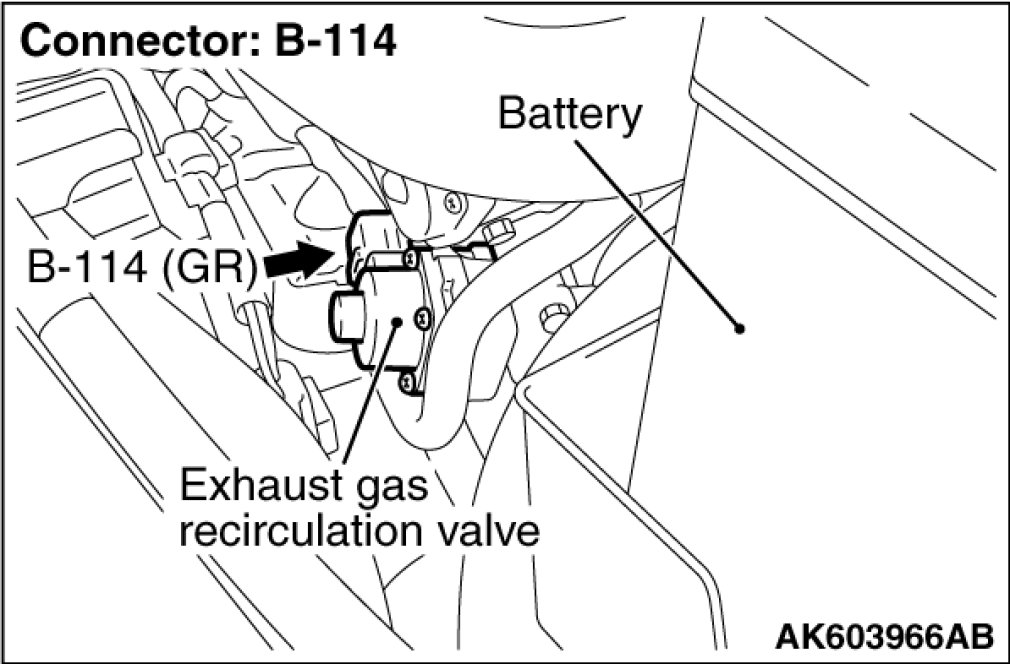 Connector: B-114

Battery

B-114 (GR)

Exhaust gas recirculation valve

AK603966AB