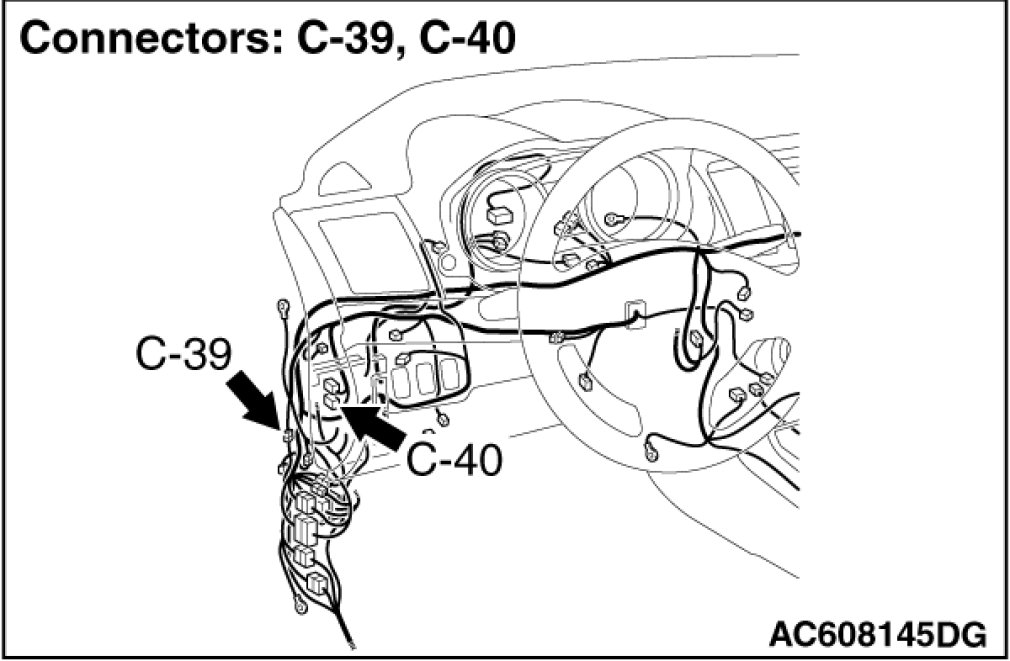 Connectors: C-39, C-40

C-39

C-40

AC608145DG