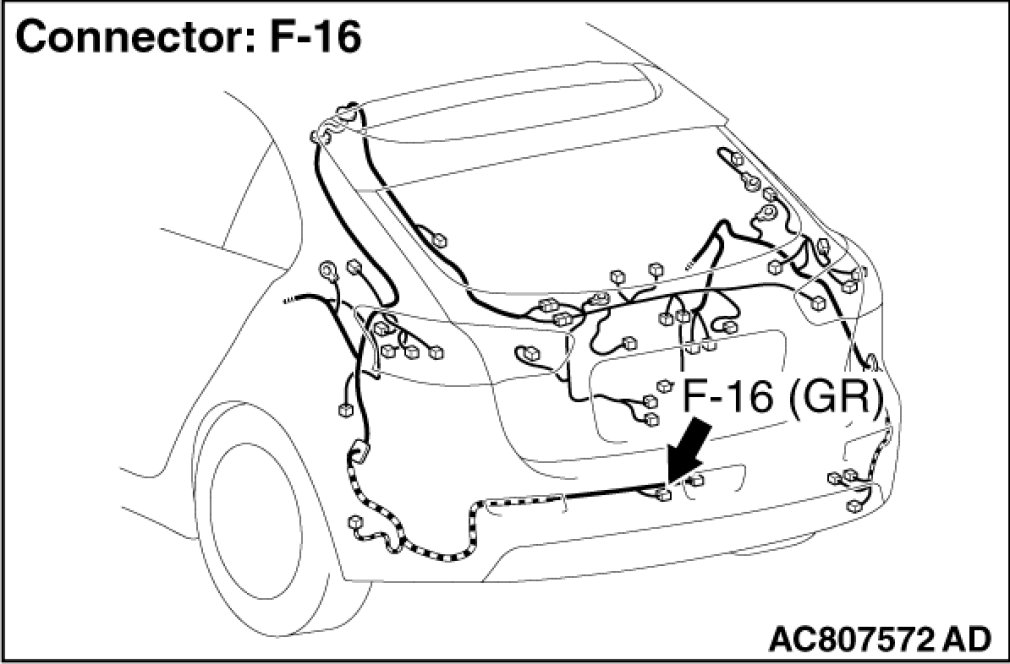 Connector: F-16

F-16 (GR)

AC807572 AD