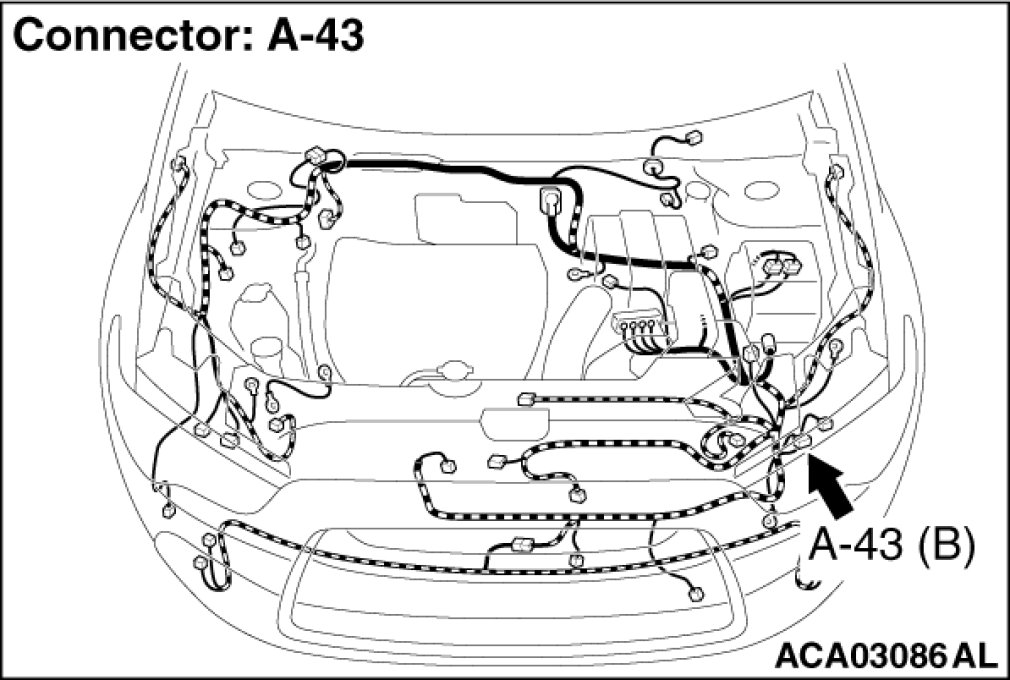 Connector: A-43

A-43 (B)

ACA03086 AL