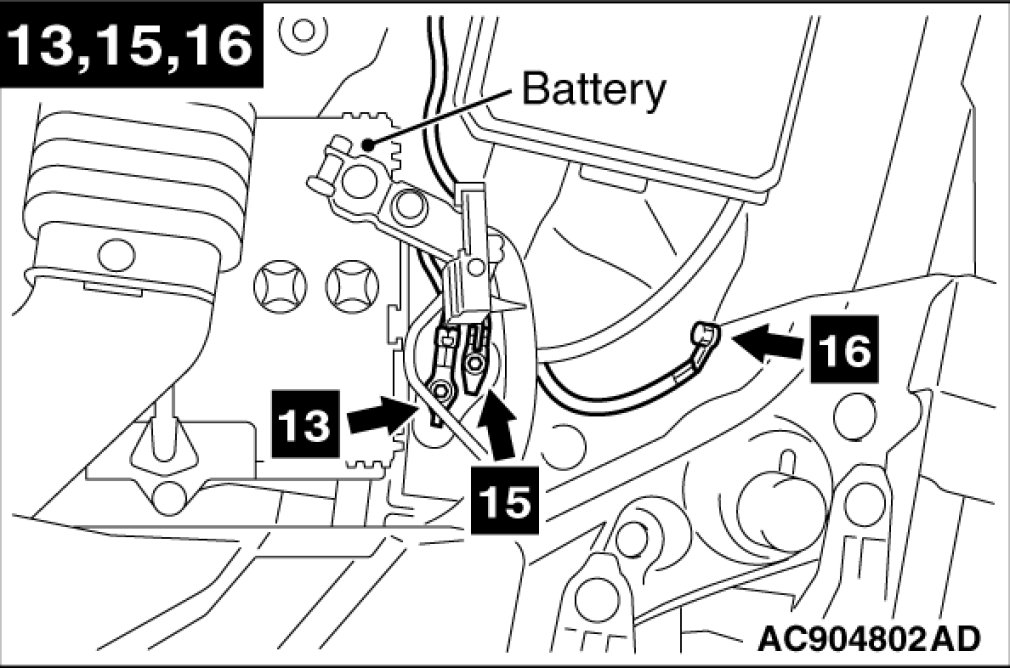 13,15,16

Battery

16

13

15

AC904802 AD