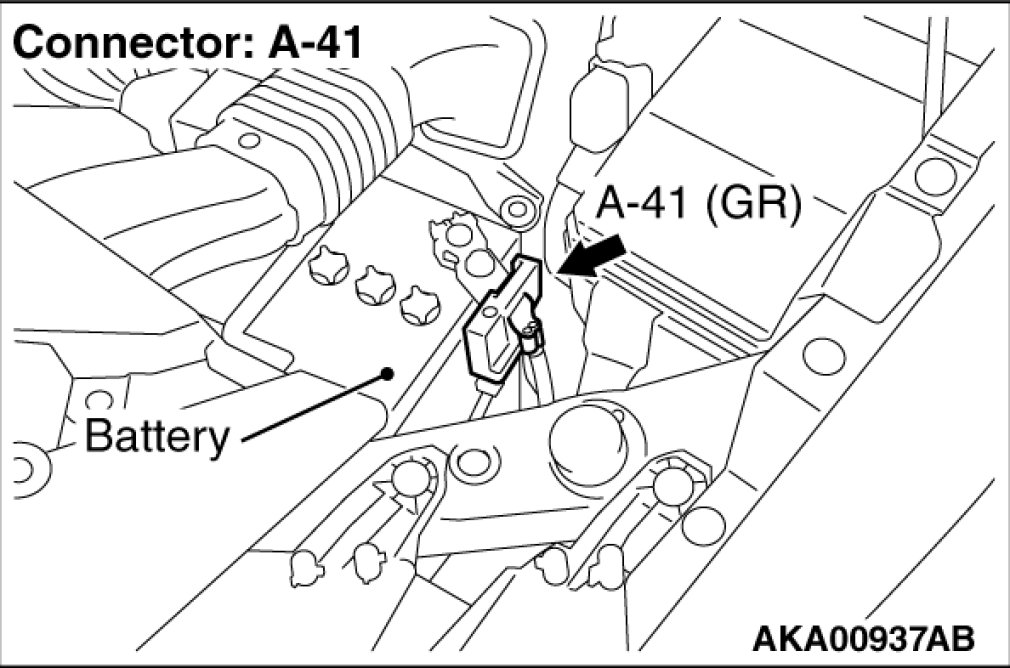 Connector: A-41

A-41 (GR)

Battery

AKA00937AB