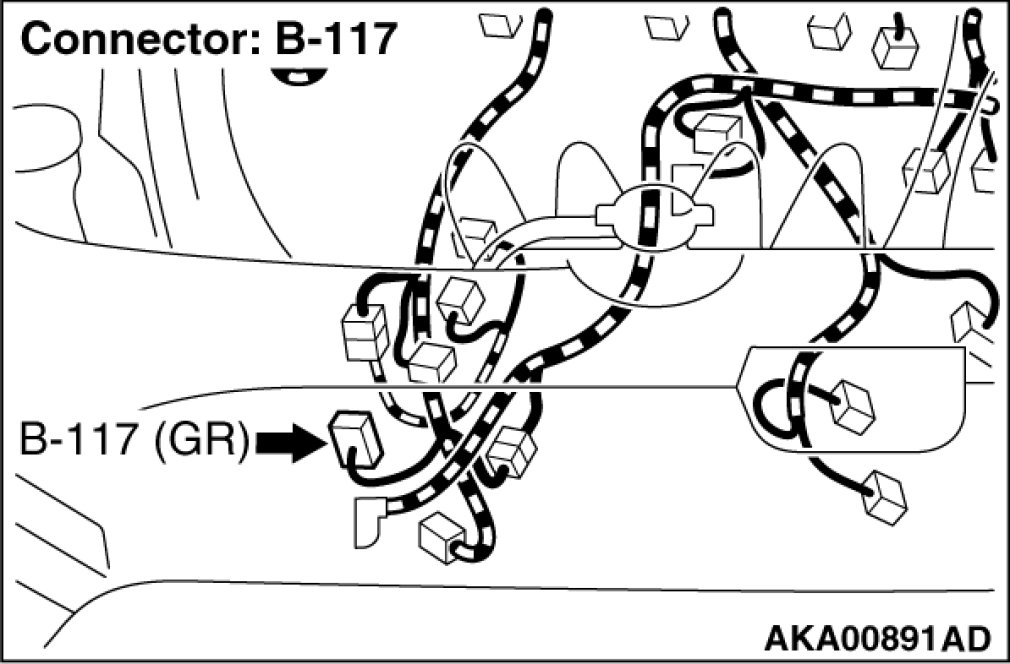 Connector: B-117

B-117 (GR)

AKA00891AD