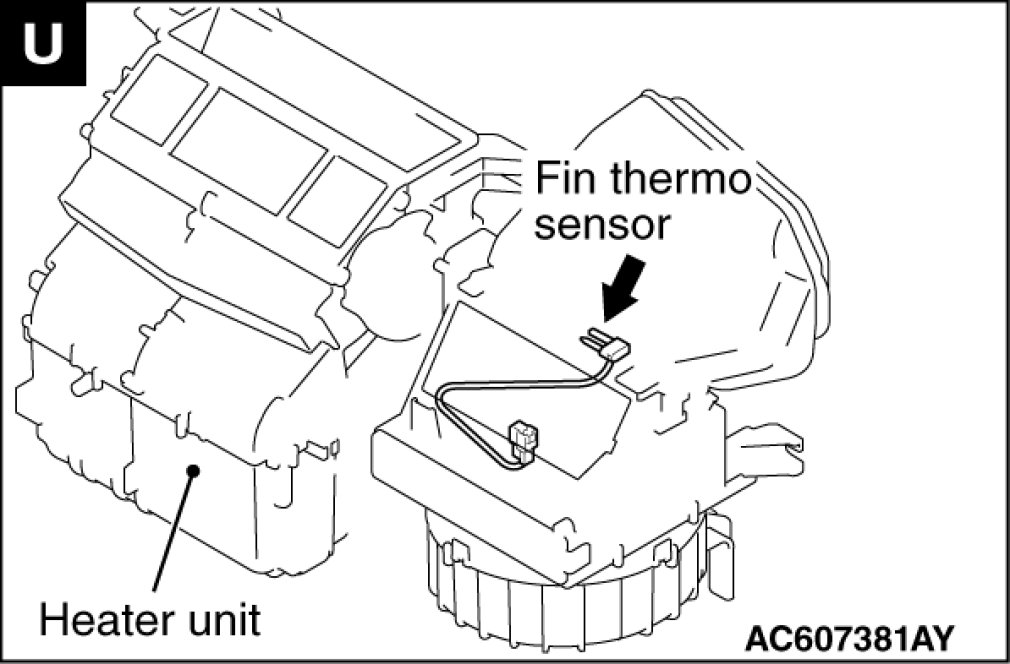 U

Fin thermo sensor

Heater unit

AC607381AY