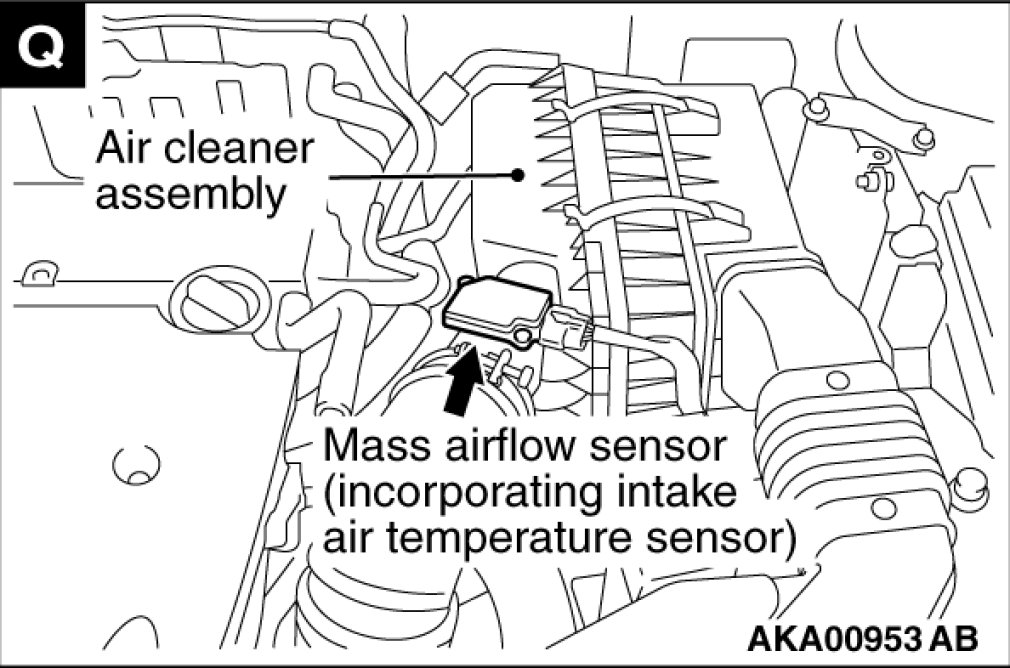 Q

Air cleaner assembly

Mass airflow sensor (incorporating intake air temperature sensor)

AKA00953 AB