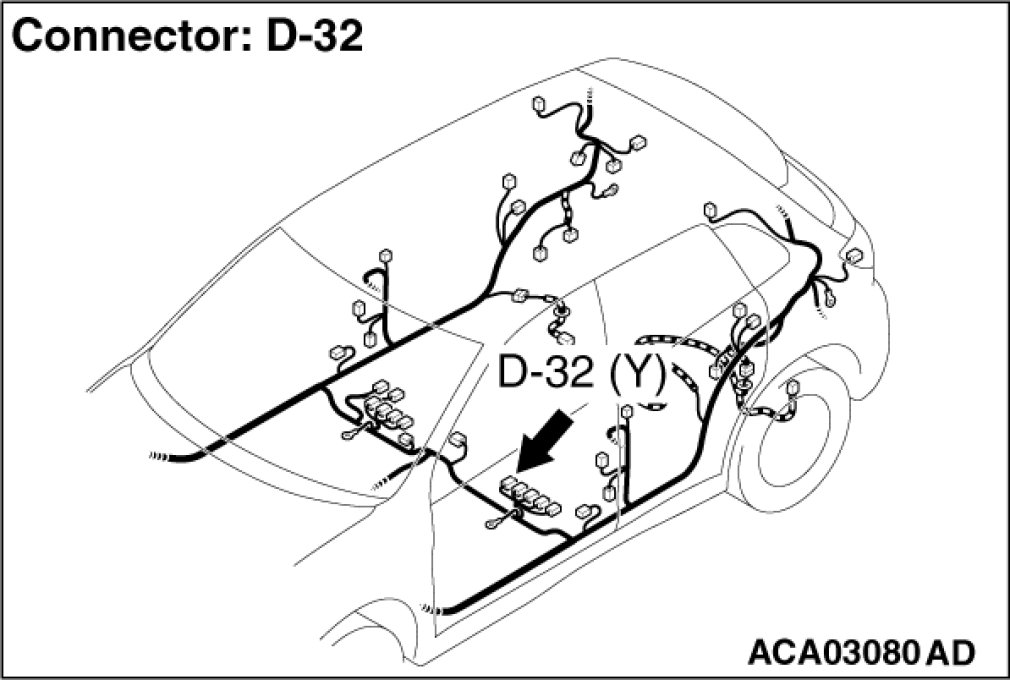 Connector: D-32

D-32 (Y)

ACA03080 AD