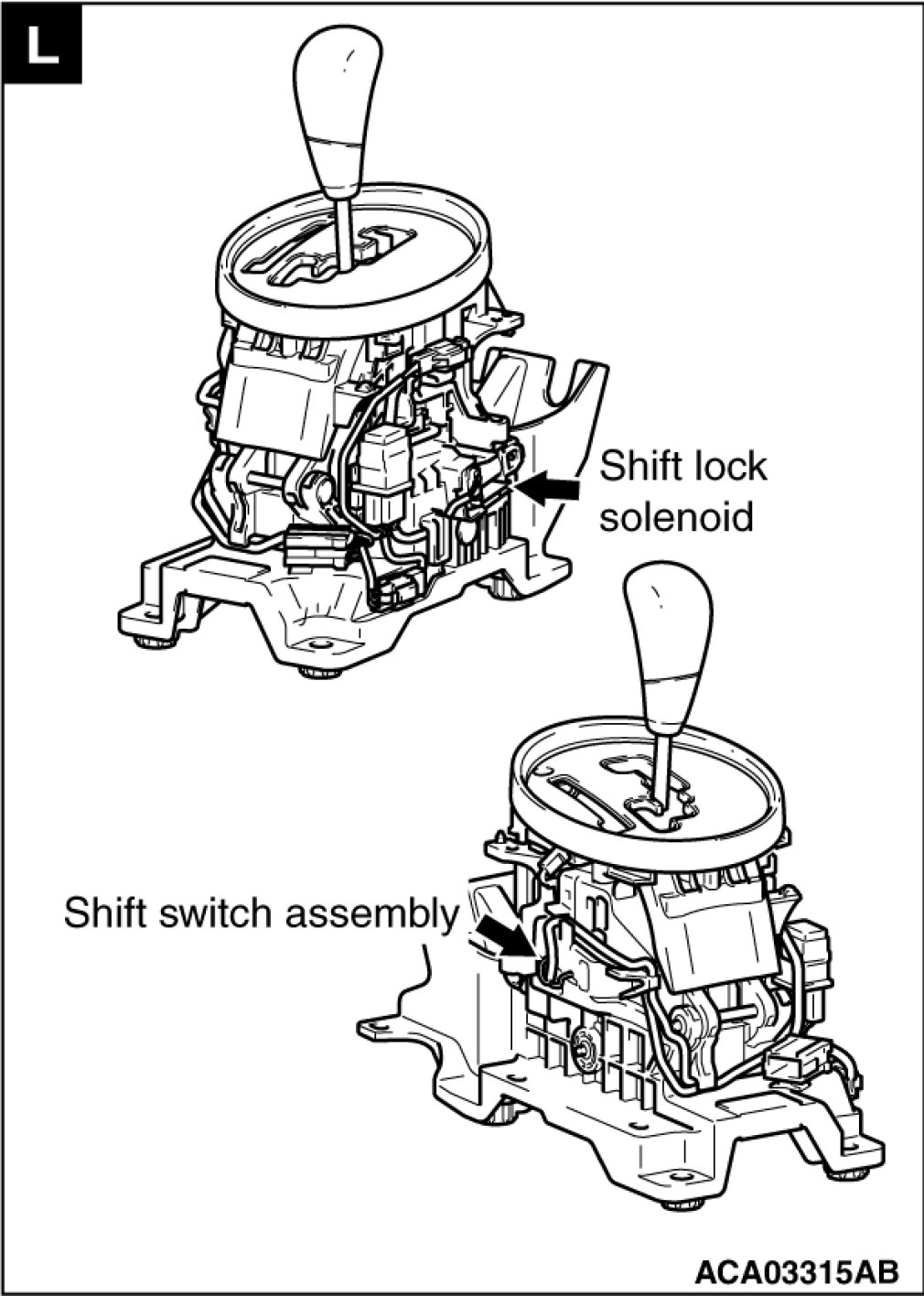 L

Shift lock solenoid

Shift switch assembly

ACA03315AB