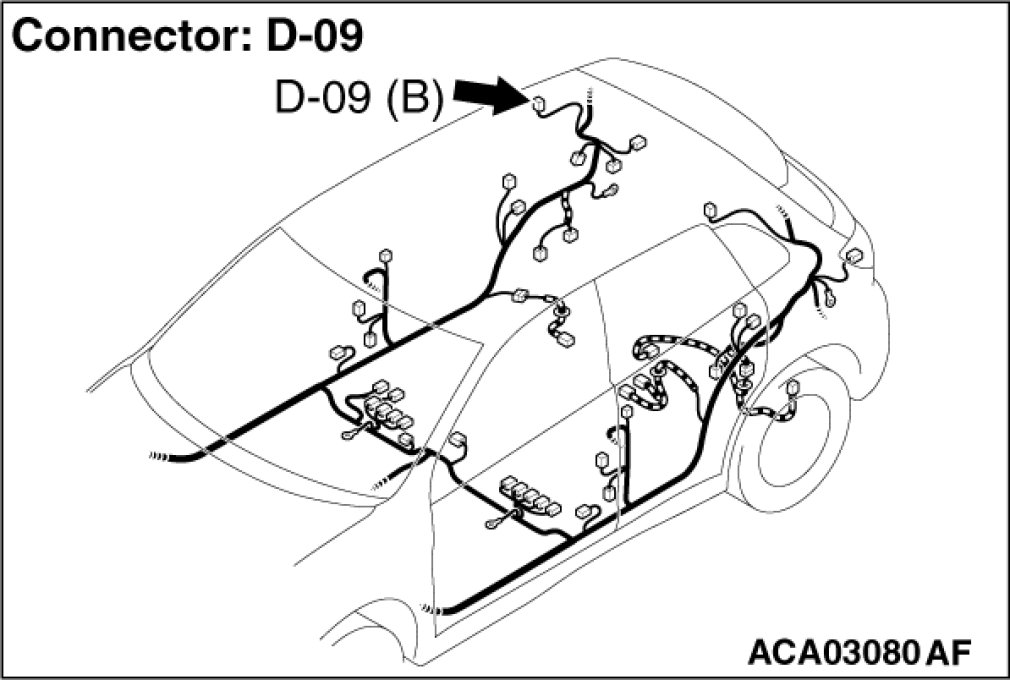 Connector: D-09

D-09 (B)

ACA03080 AF