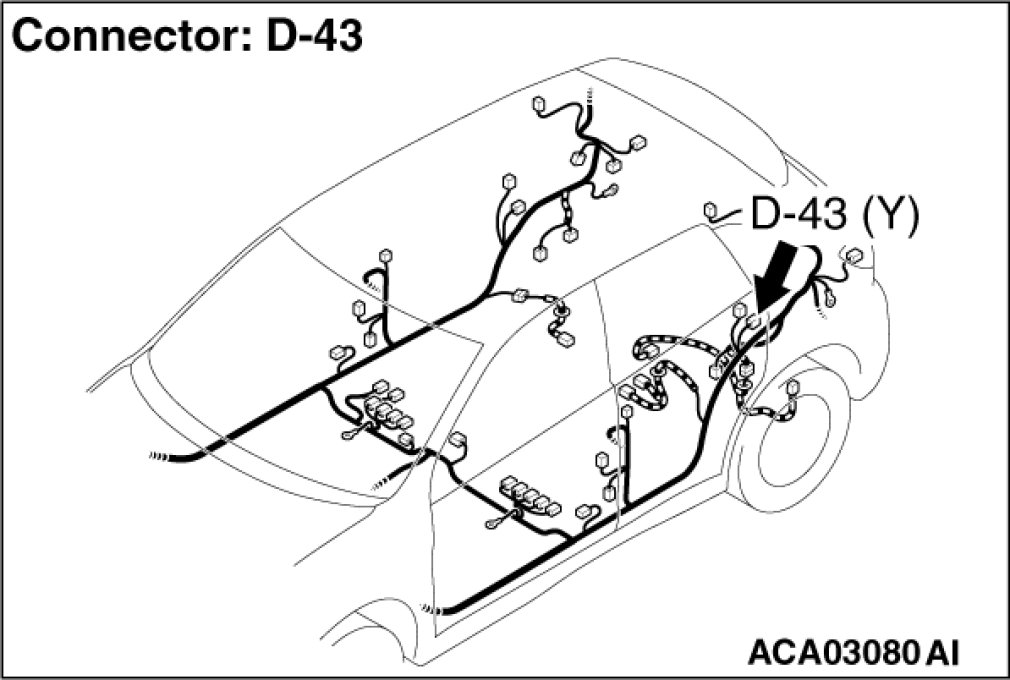 Connector: D-43

D-43 (Y)

ACA03080 AI