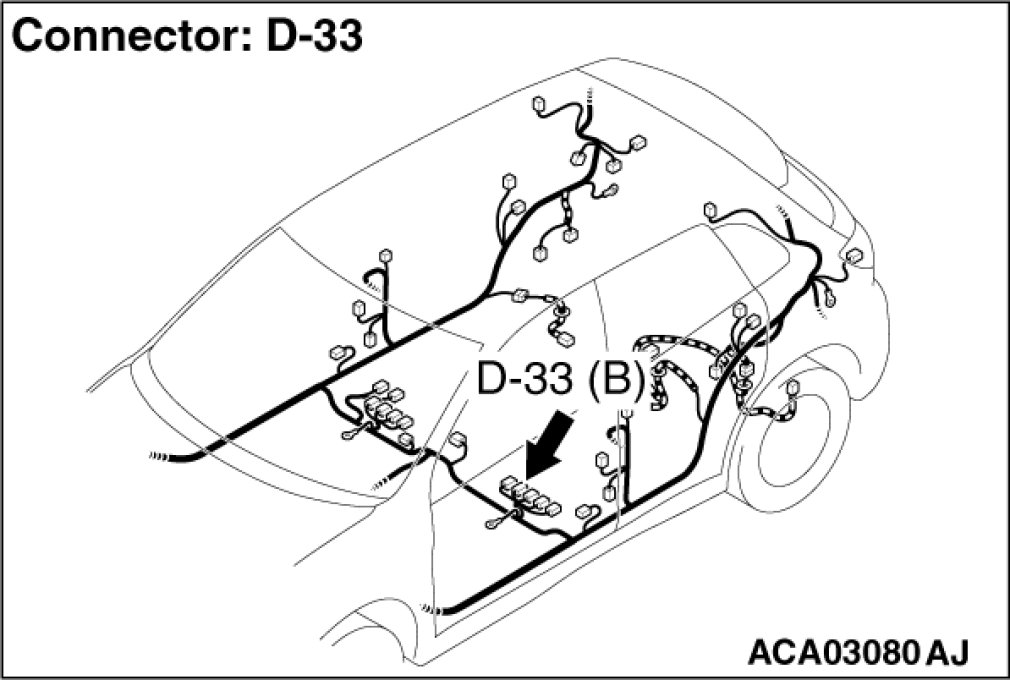 Connector: D-33

D-33 (B)

ACA03080 AJ