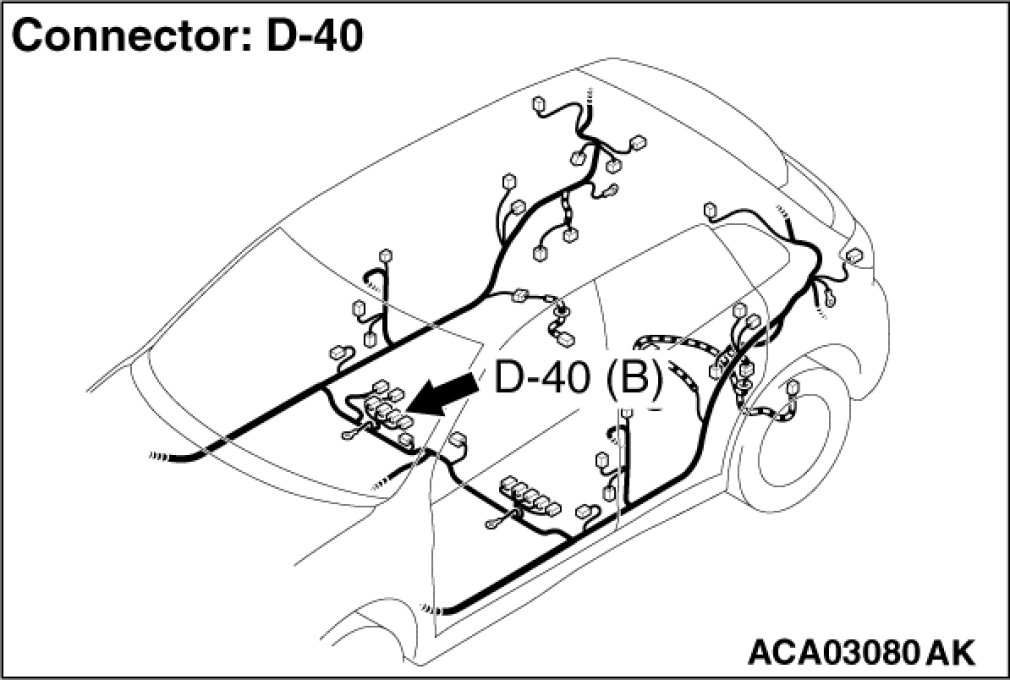 Connector: D-40

D-40 (B)

ACA03080 AK