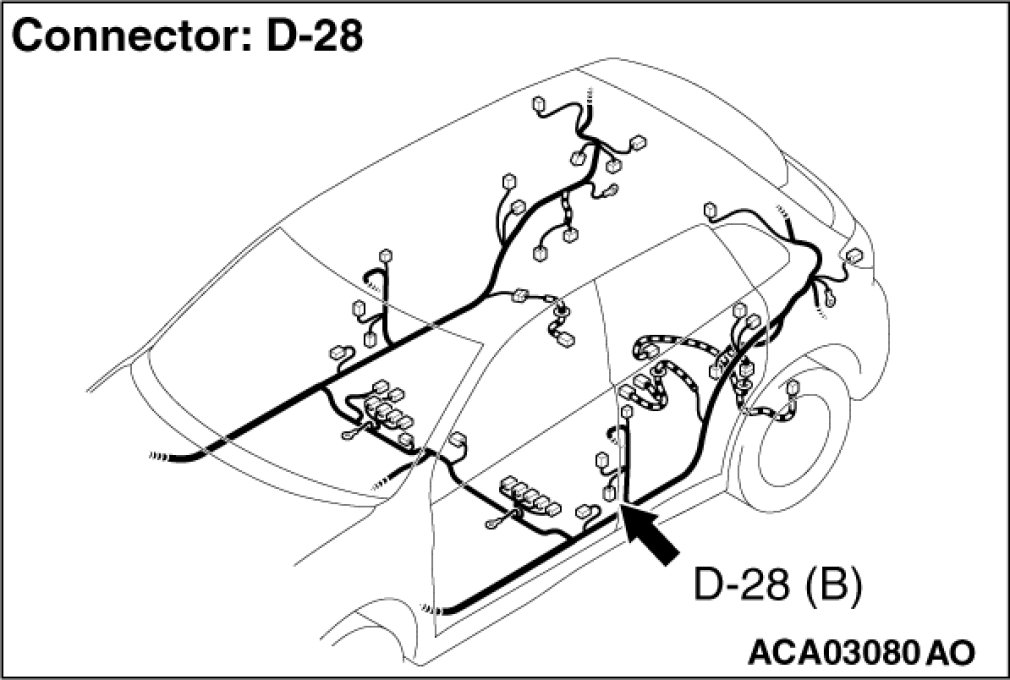 Connector: D-28

D-28 (B)

ACA03080 AO