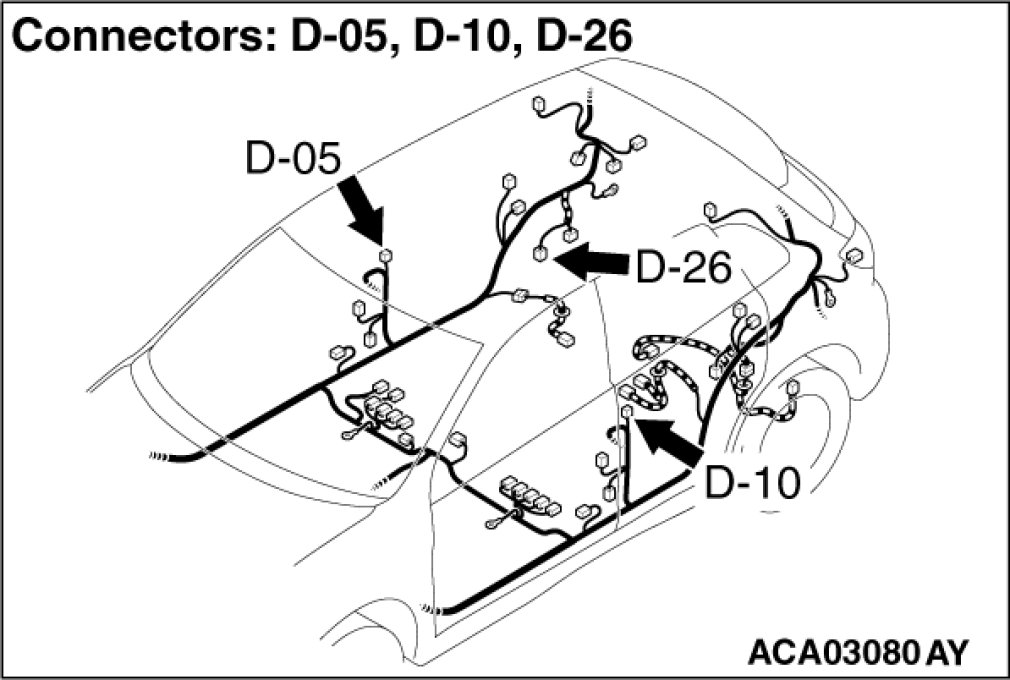 Connectors: D-05, D-10, D-26

D-05

D-26

D-10

ACA03080 AY