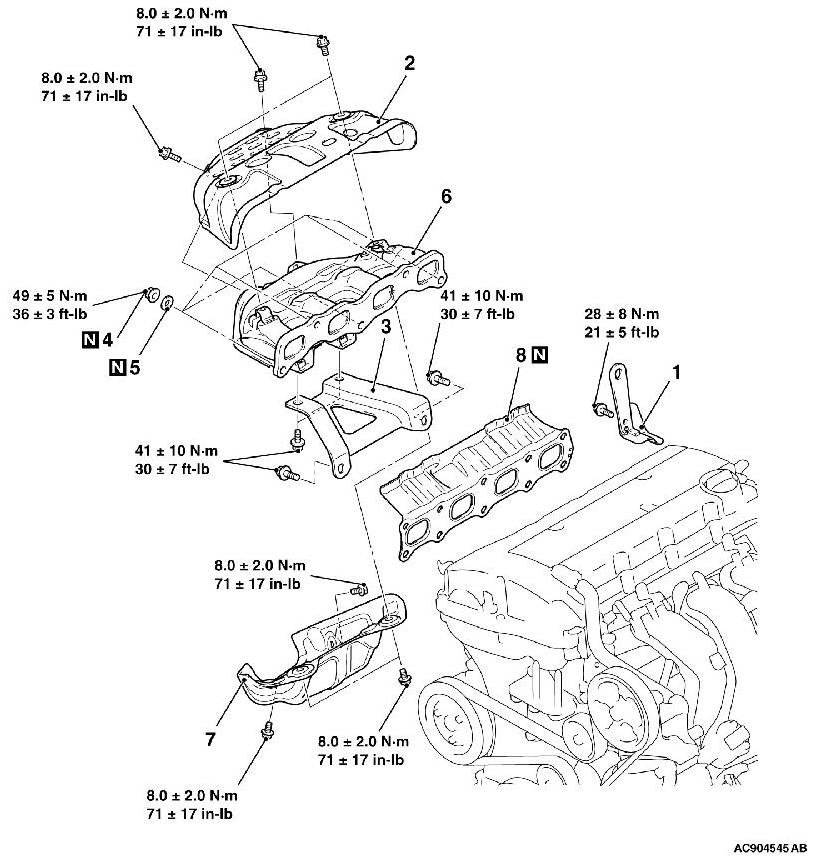 8.0 ± 2.0 N·m
71 ± 17 in-lb

8.0 ± 2.0 N·m
71 ± 17 in-lb

2

6

49 ± 5 N·m
36 ± 3 ft-lb

N 4

N 5

41 ± 10 N·m
30 ± 7 ft-lb

3

28 ± 8 N·m
21 ± 5 ft-lb

8 N

1

41 ± 10 N·m
30 ± 7 ft-lb

8.0 ± 2.0 N·m
71 ± 17 in-lb

7

8.0 ± 2.0 N·m
71 ± 17 in-lb

8.0 ± 2.0 N·m
71 ± 17 in-lb

AC904545 AB