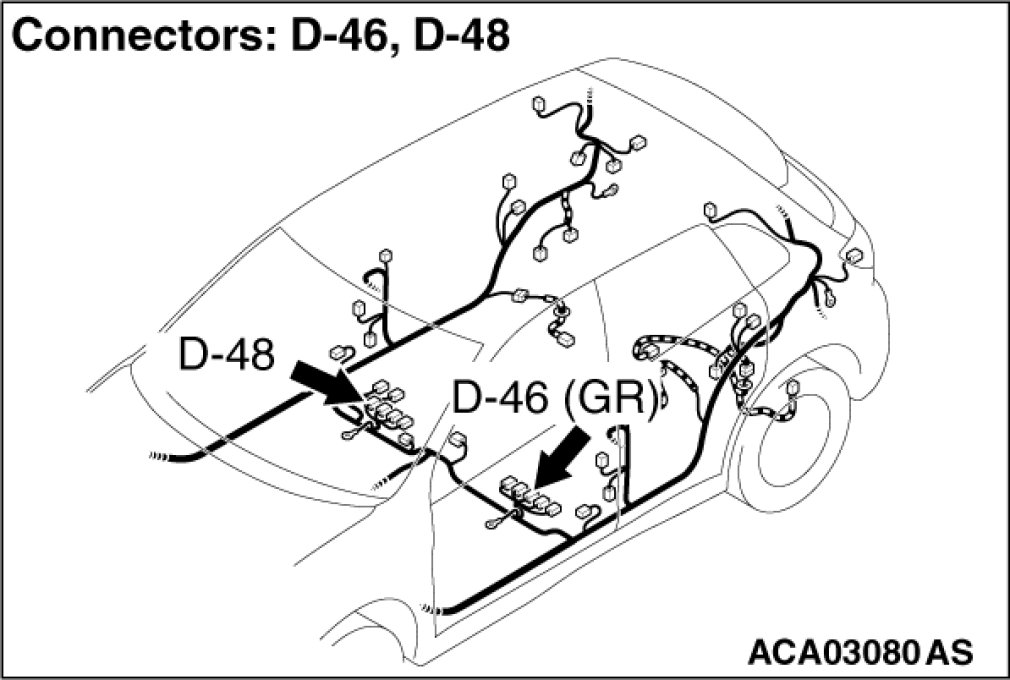 Connectors: D-46, D-48

D-48

D-46 (GR)

ACA03080 AS