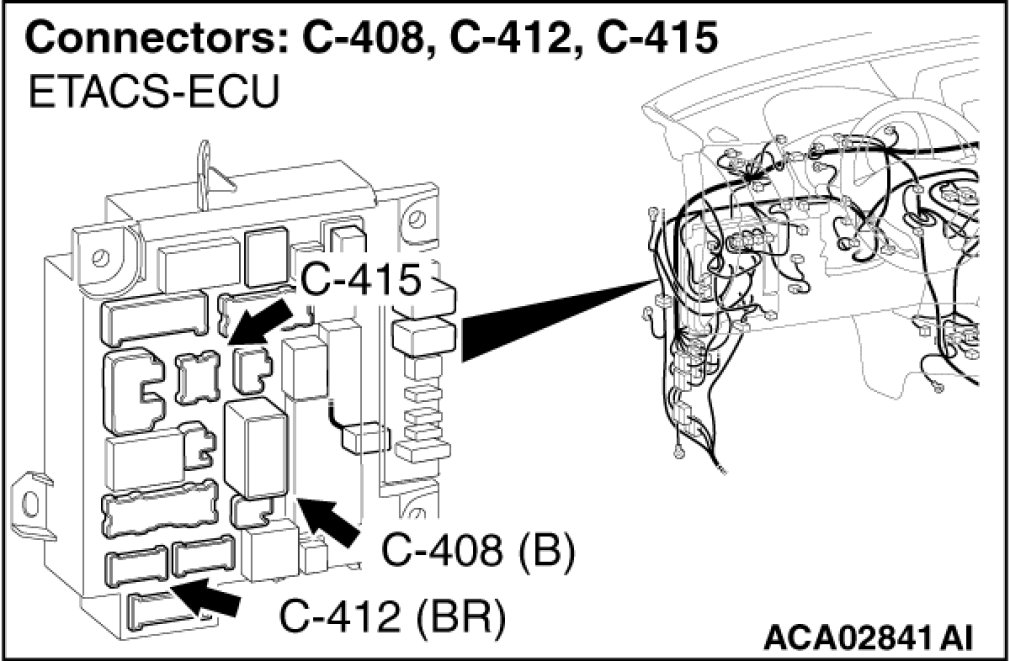 Connectors: C-408, C-412, C-415

ETACS-ECU

C-415

C-408 (B)

C-412 (BR)

ACA02841 AI