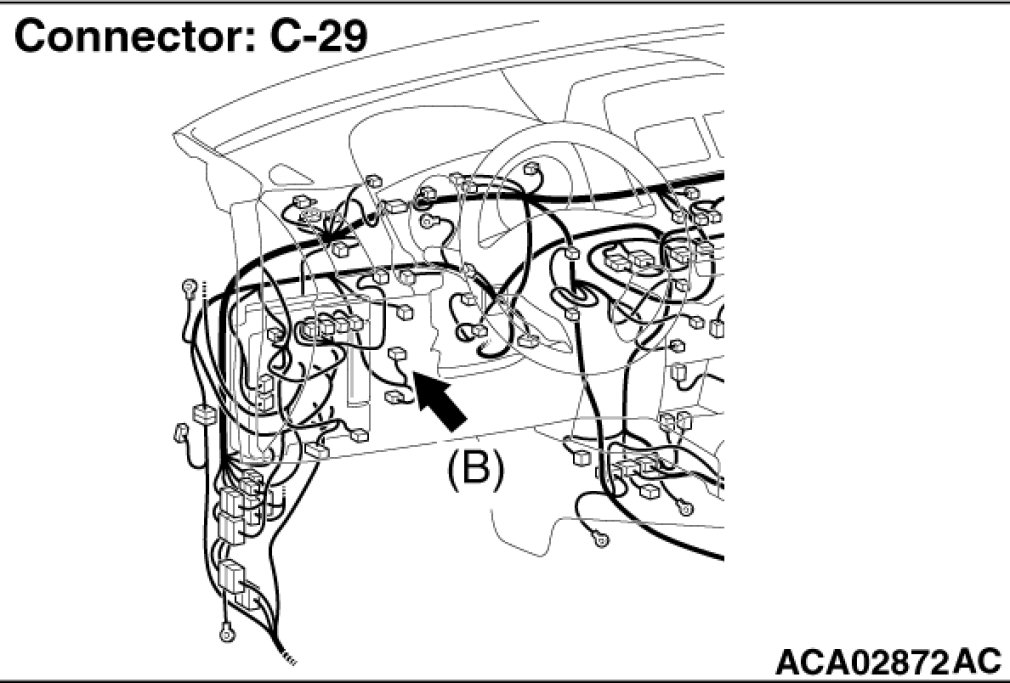 Connector: C-29

(B)

ACA02872AC