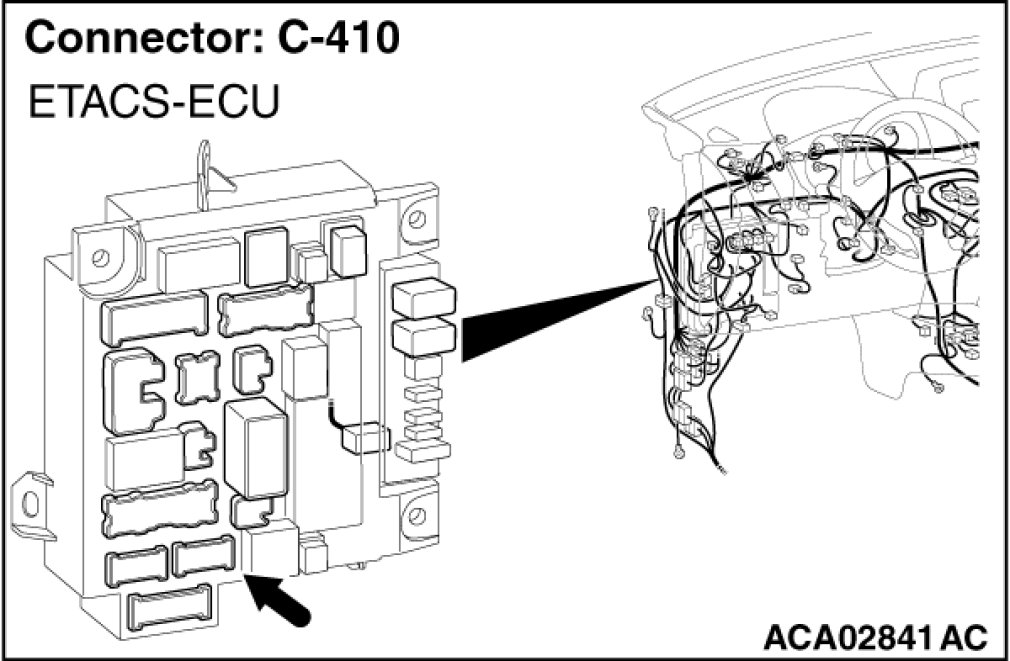 Connector: C-410
ETACS-ECU

ACA02841 AC