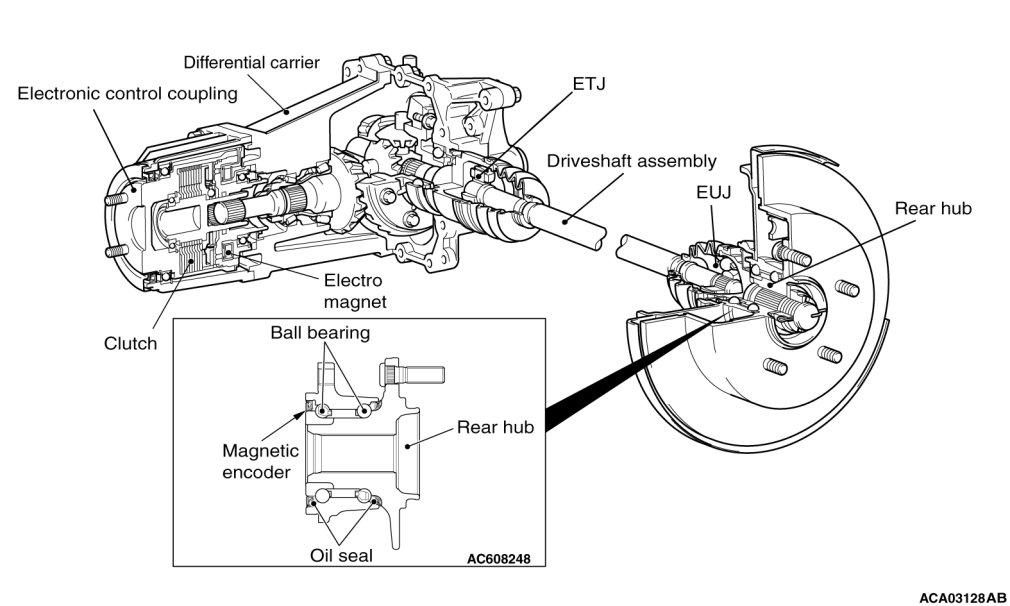 Differential carrier
Electronic control coupling
ETJ
Driveshaft assembly
EUJ
Rear hub
Electro magnet
Clutch
Ball bearing
Magnetic encoder
Rear hub
Oil seal
AC608248
ACA03128AB