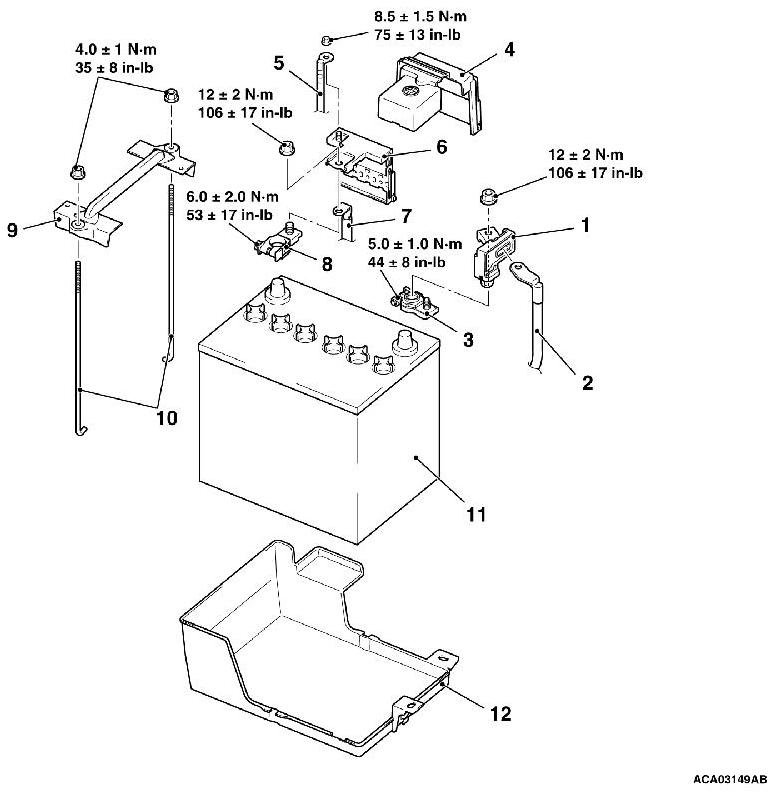 8.5 ± 1.5 N·m
75 ± 13 in-lb

4.0 ± 1 N·m
35 ± 8 in-lb

5

4

12 ± 2 N·m
106 ± 17 in-lb

6

12 ± 2 N·m
106 ± 17 in-lb

6.0 ± 2.0 N·m
53 ± 17 in-lb

7

9

1

8

5.0 ± 1.0 N·m
44 ± 8 in-lb

3

2

10

11

12

ACA03149AB