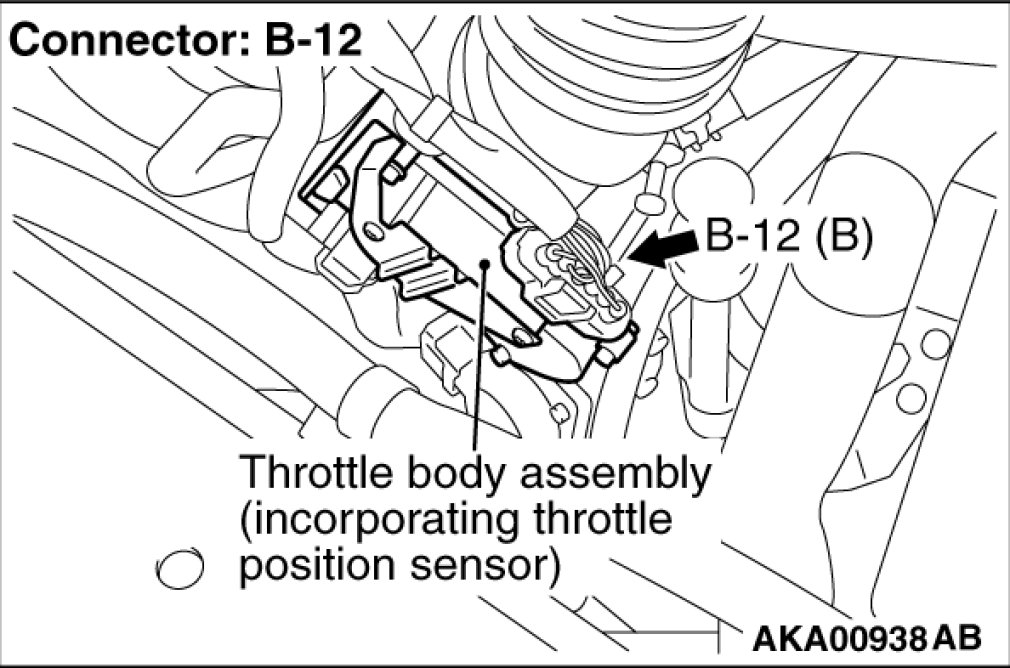 Connector: B-12

B-12 (B)

Throttle body assembly (incorporating throttle position sensor)

AKA00938 AB