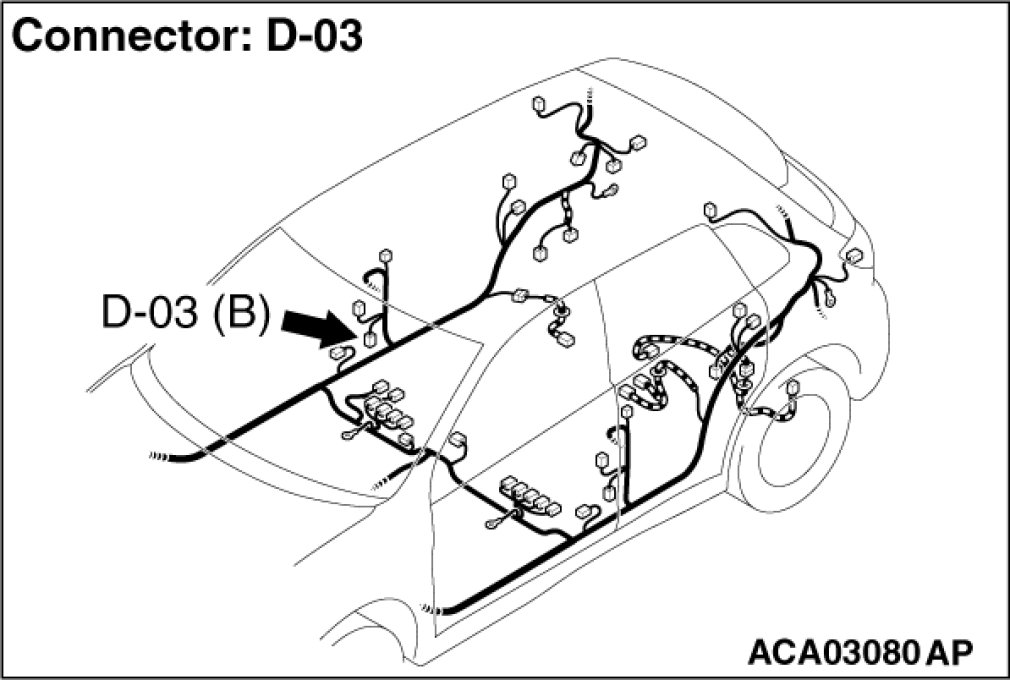 Connector: D-03

D-03 (B)

ACA03080 AP