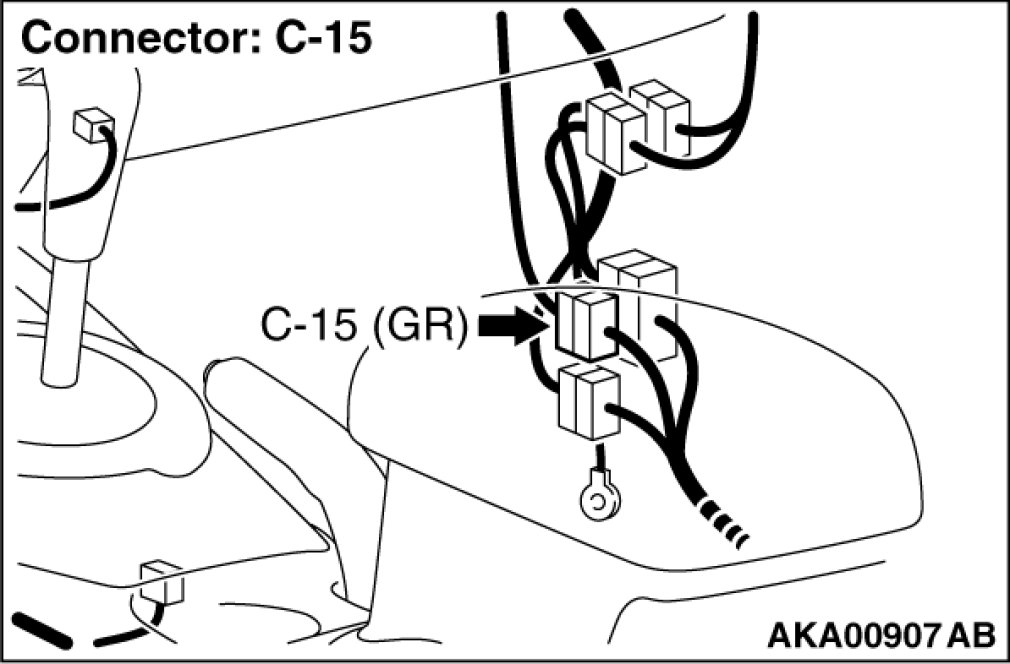 Connector: C-15

C-15 (GR)

AKA00907 AB