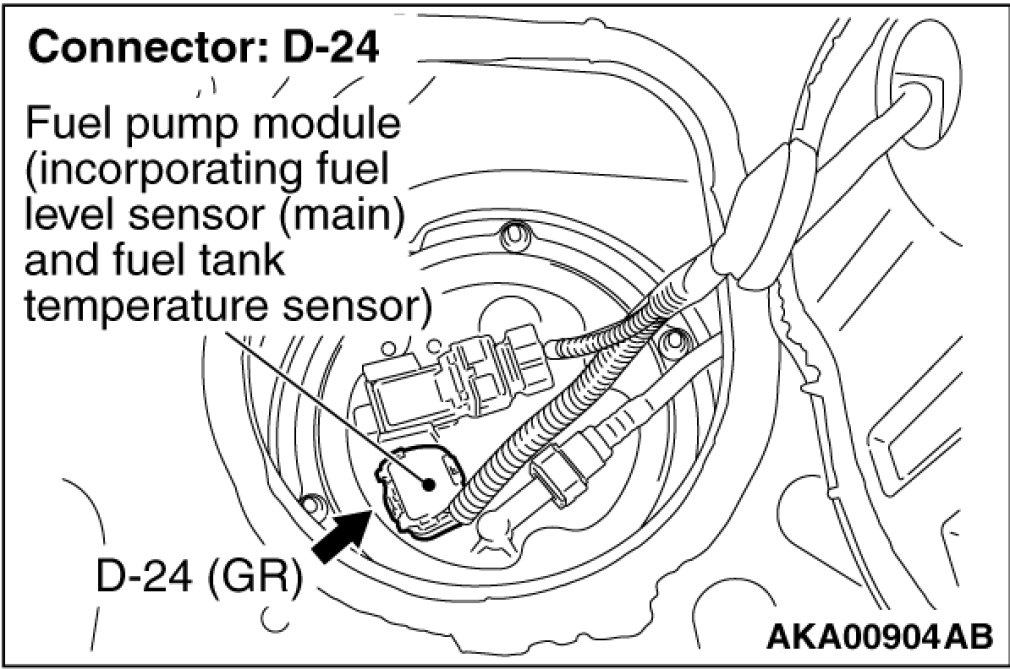 Connector: D-24

Fuel pump module (incorporating fuel level sensor (main) and fuel tank temperature sensor)

D-24 (GR)

AKA00904AB