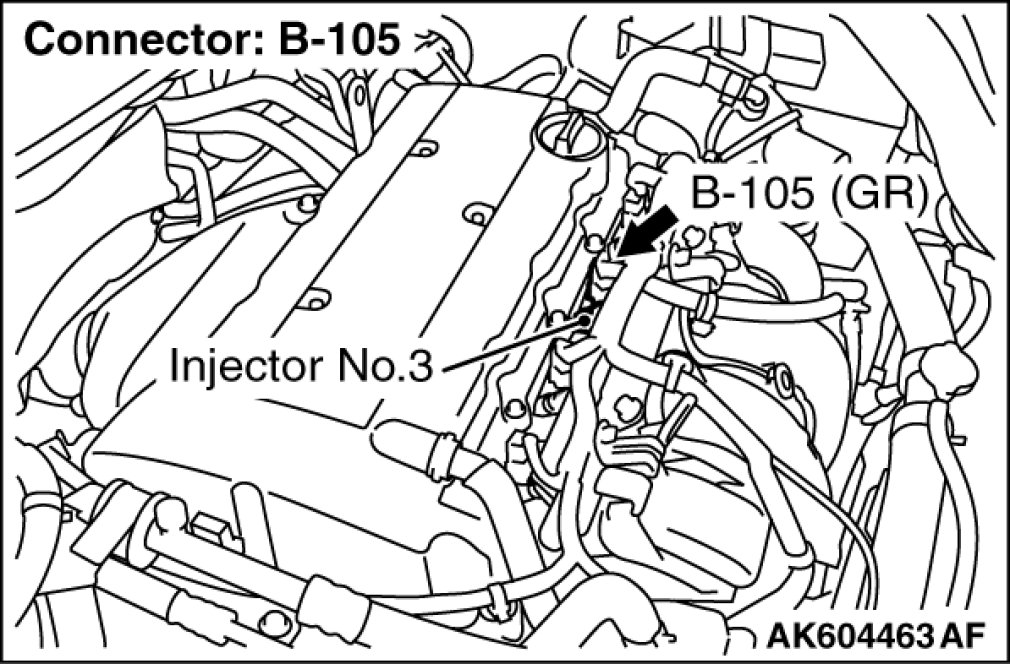 Connector: B-105

B-105 (GR)

Injector No.3

AK604463 AF