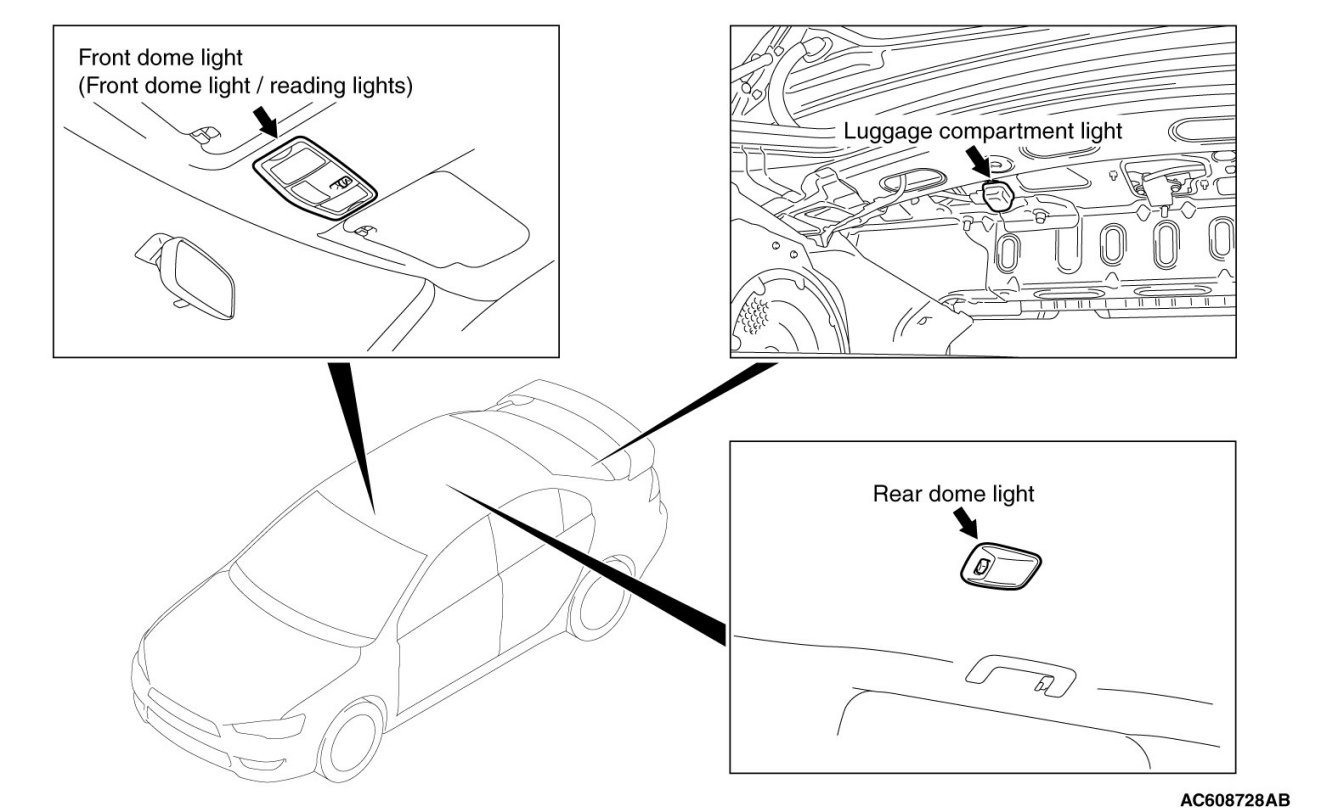 Front dome light
(Front dome light / reading lights)

Luggage compartment light

Rear dome light

AC608728AB