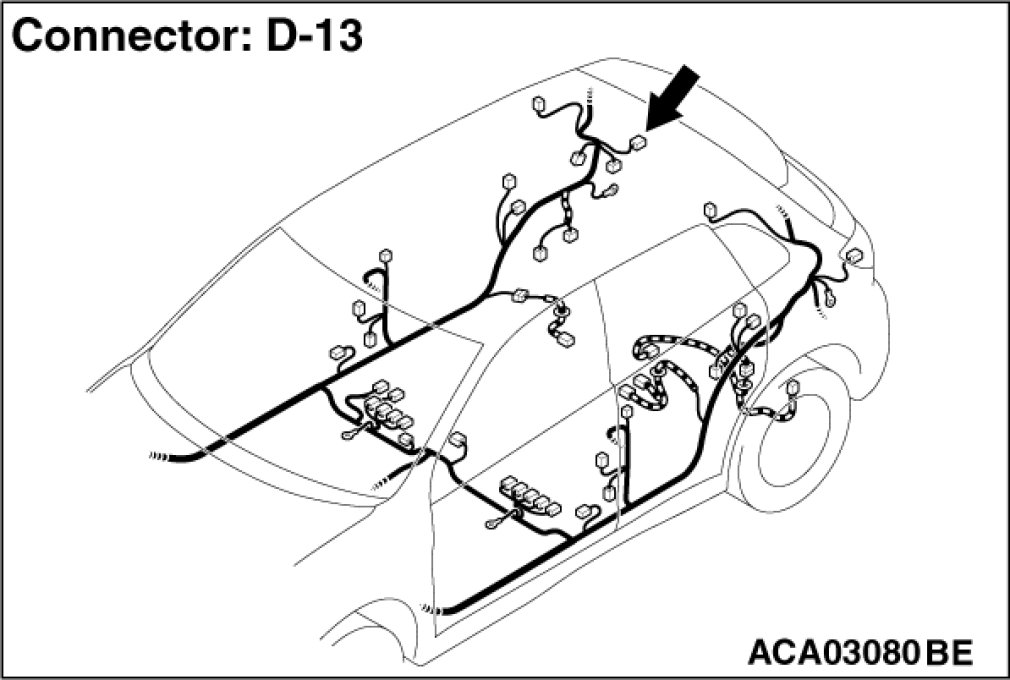 Connector: D-13

ACA03080BE