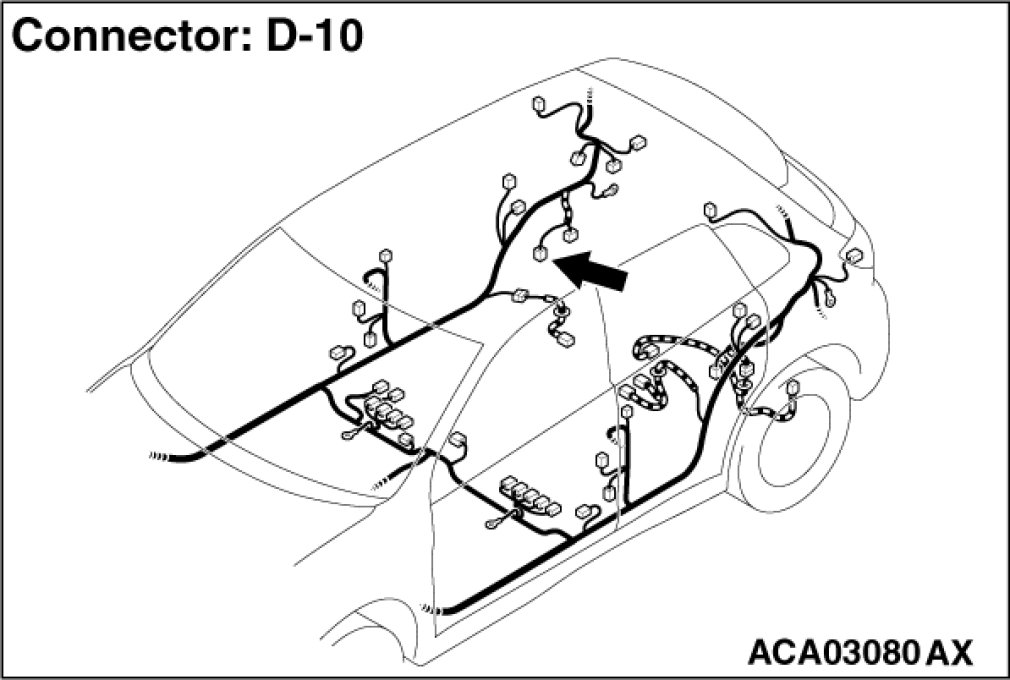 Connector: D-10

ACA03080 AX