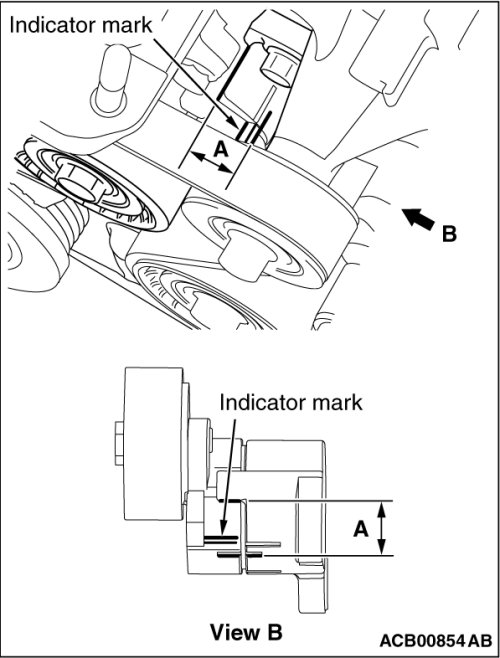 Indicator mark
A
B
Indicator mark
A
View B
ACB00854 AB