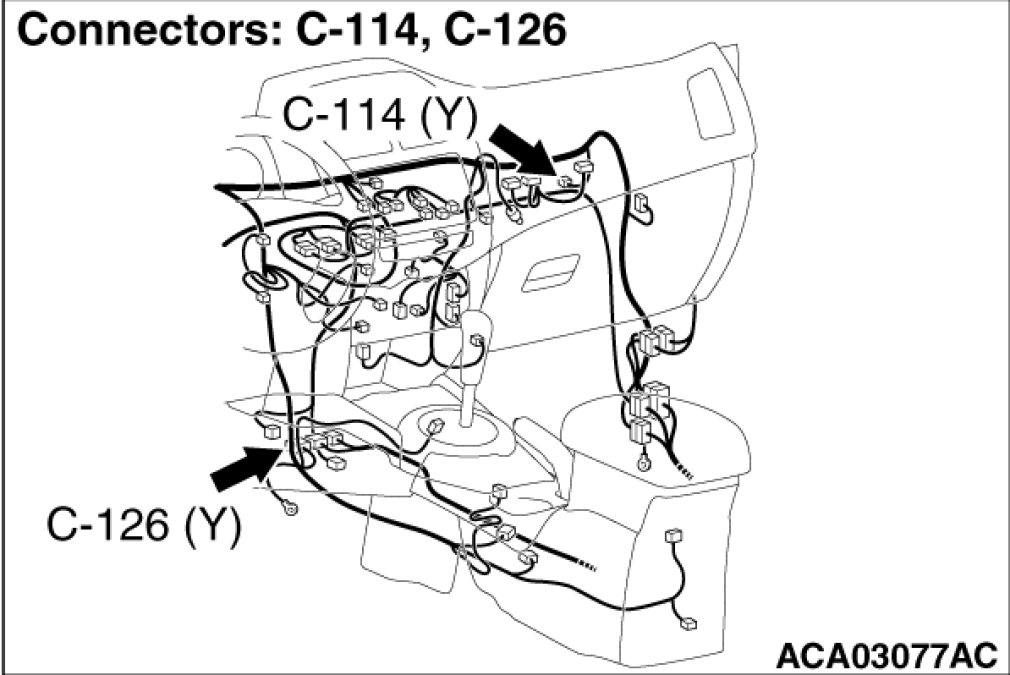 Connectors: C-114, C-126

C-114 (Y)

C-126 (Y)

ACA03077AC