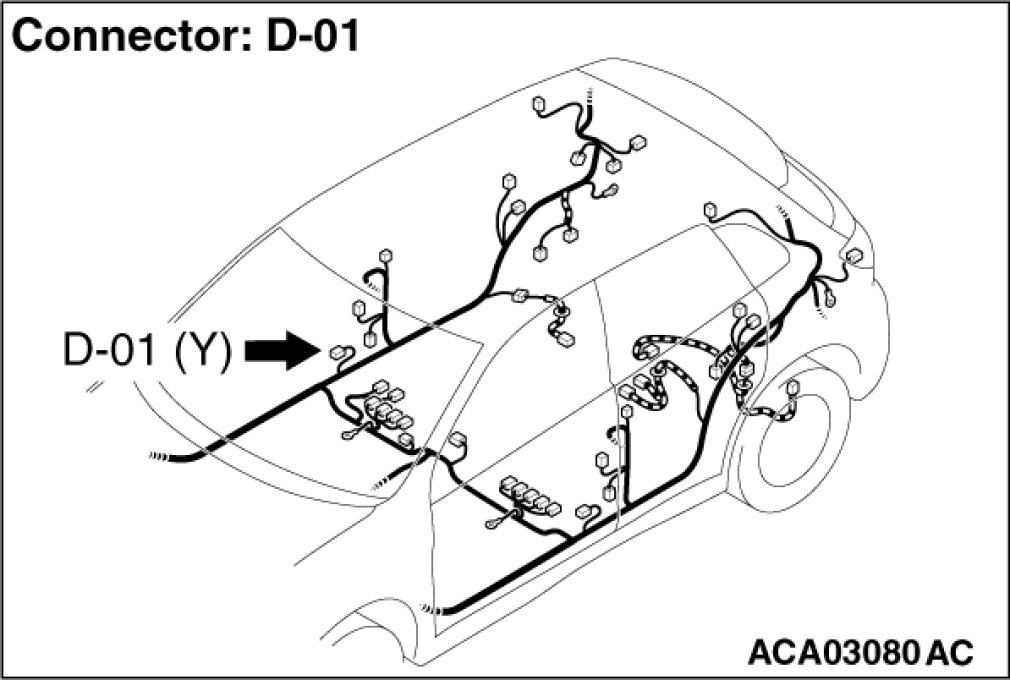 Connector: D-01

D-01 (Y)

ACA03080 AC