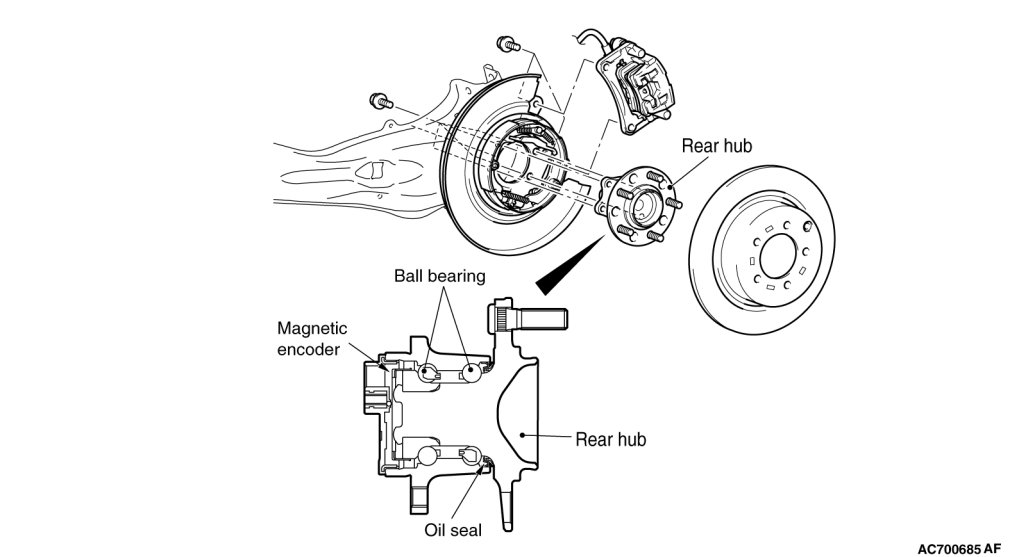 Rear hub

Ball bearing

Magnetic encoder

Rear hub

Oil seal

AC700685 AF